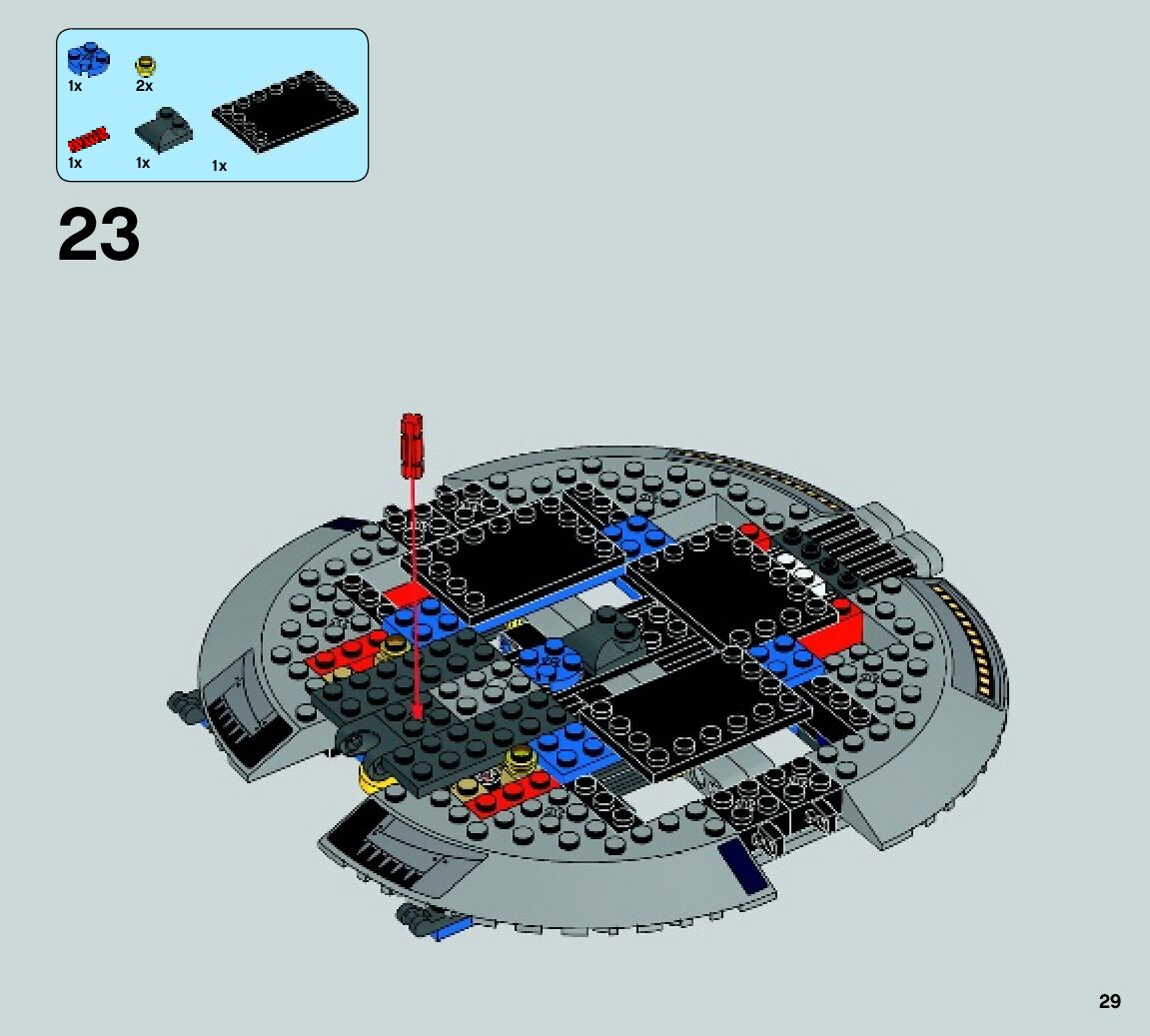 1x
2x
1x
1x
1x

23

29