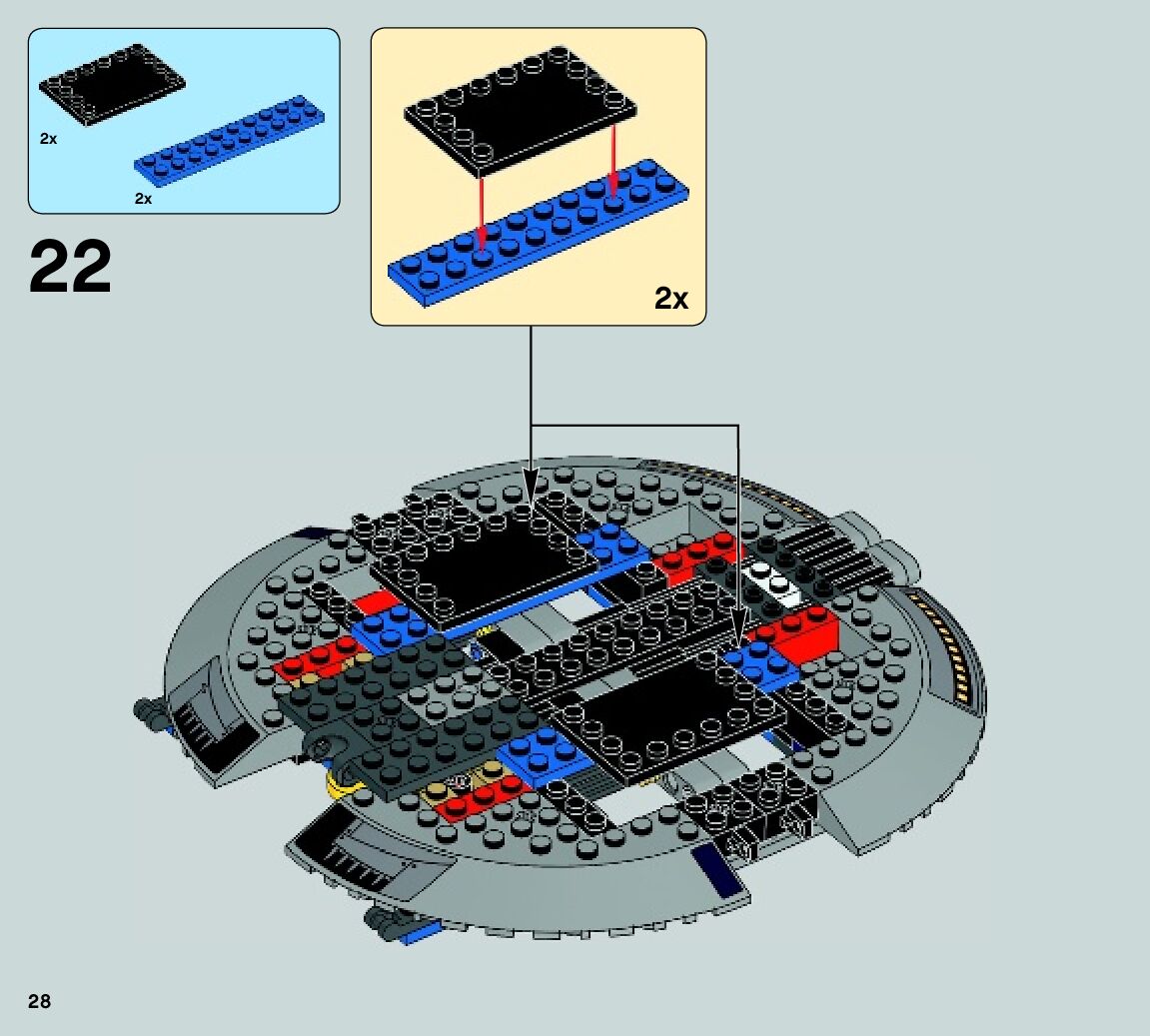 2x
2x
22
2x
28