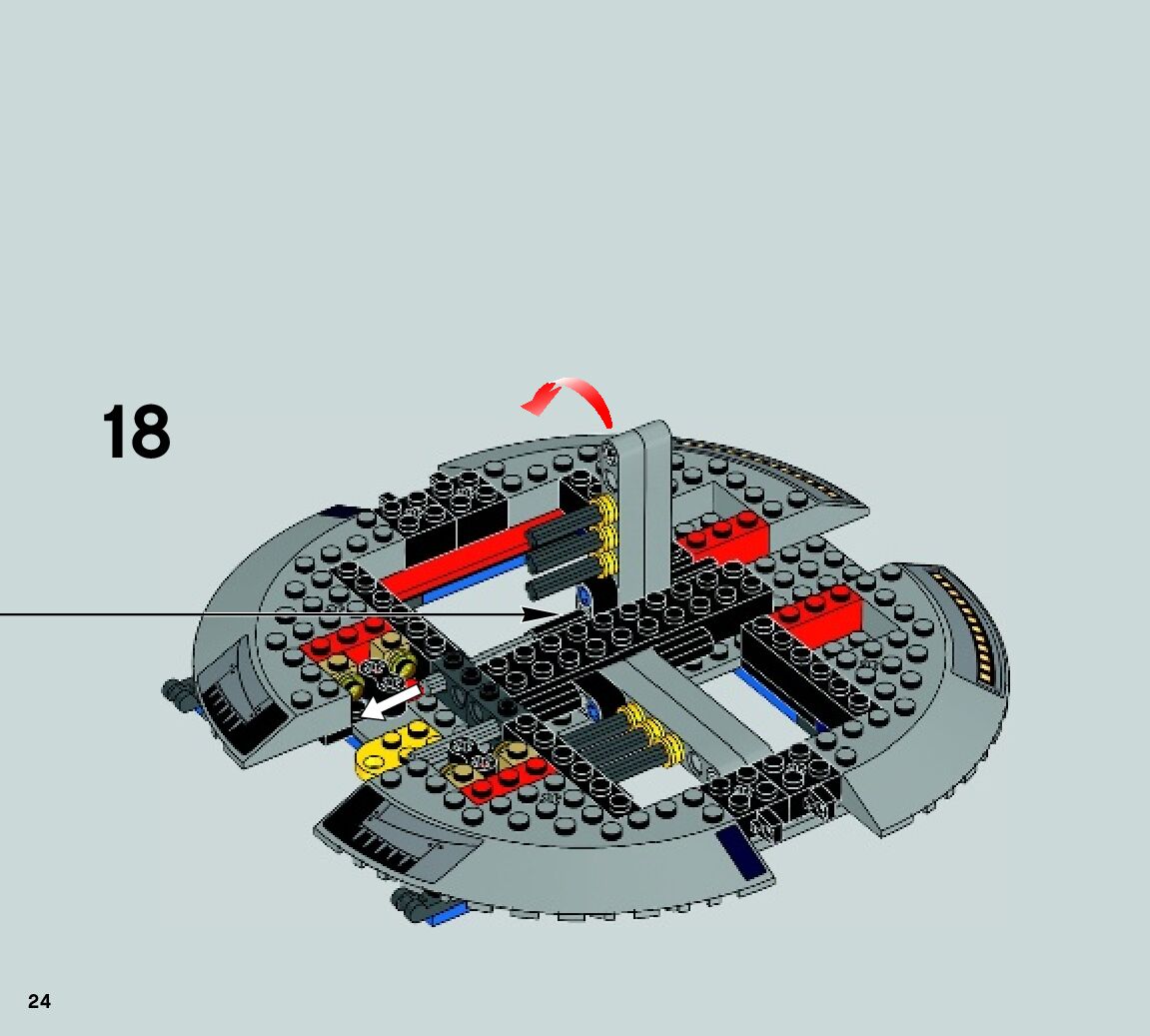 18

24