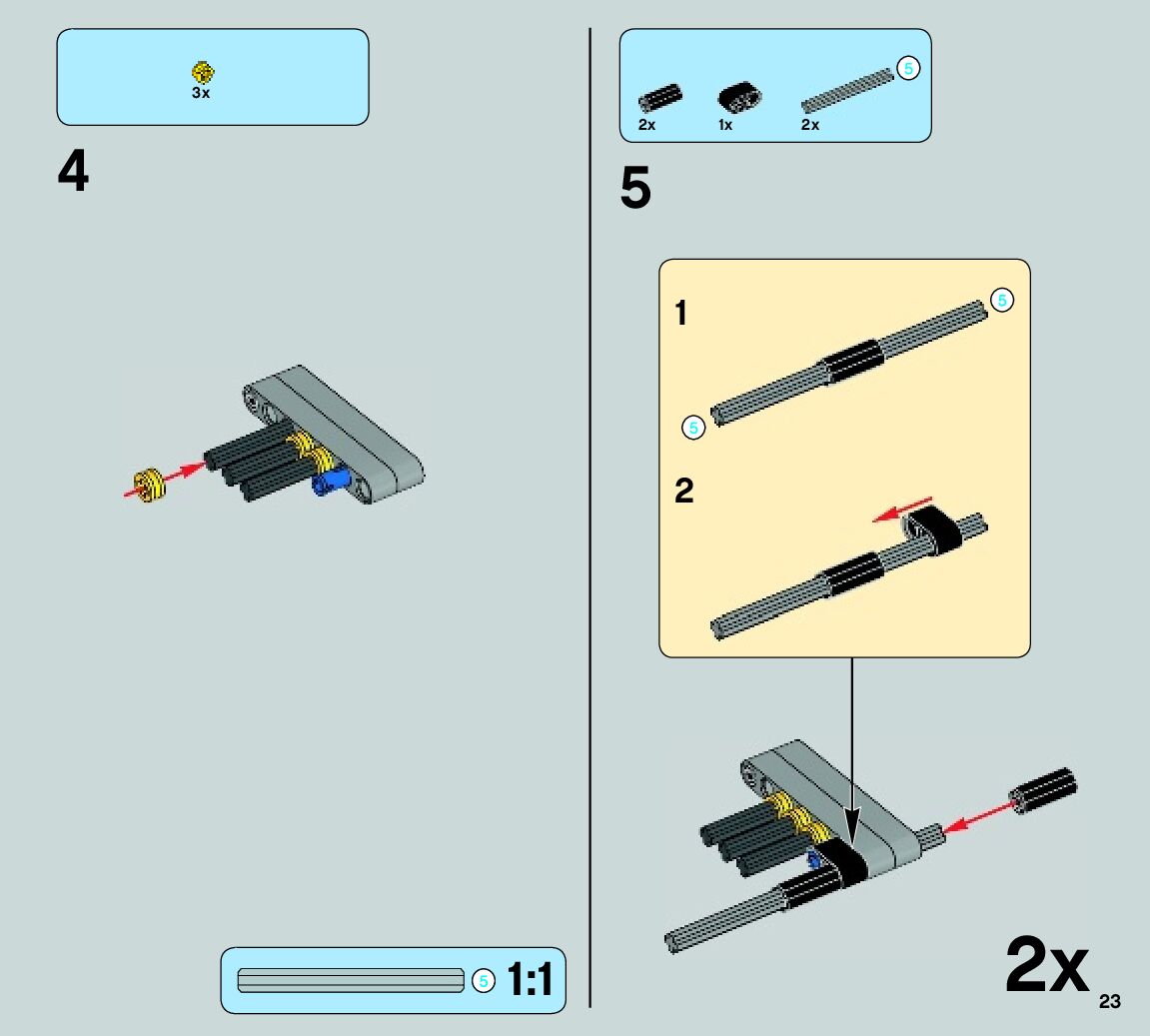 3x

4

5

1:1

2x 1x 2x

5

5

1

5

5

2

2x

23