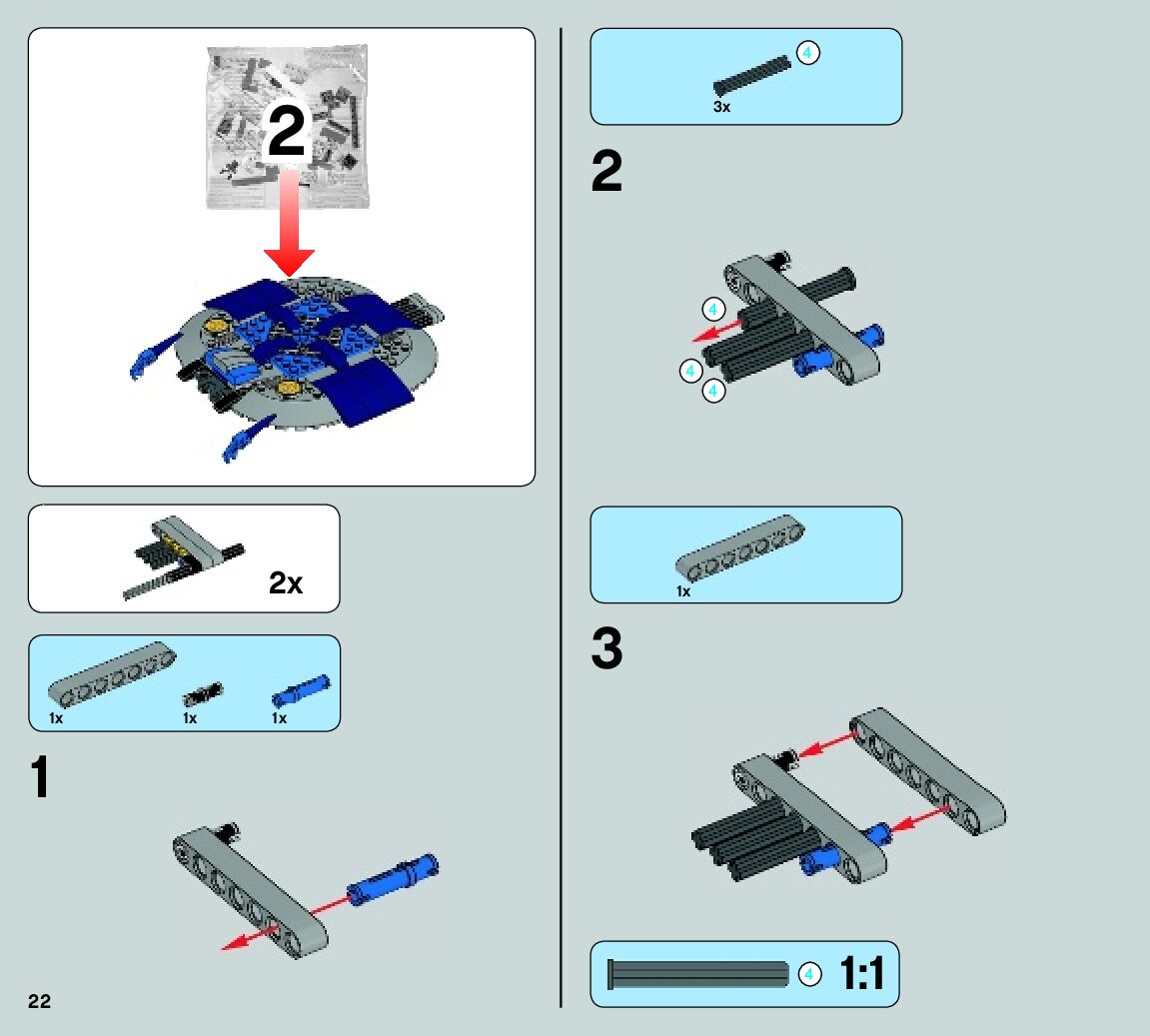 2

2x

1x 1x 1x

1

22

4
3x

2

4
4
4

1x

3

4 1:1