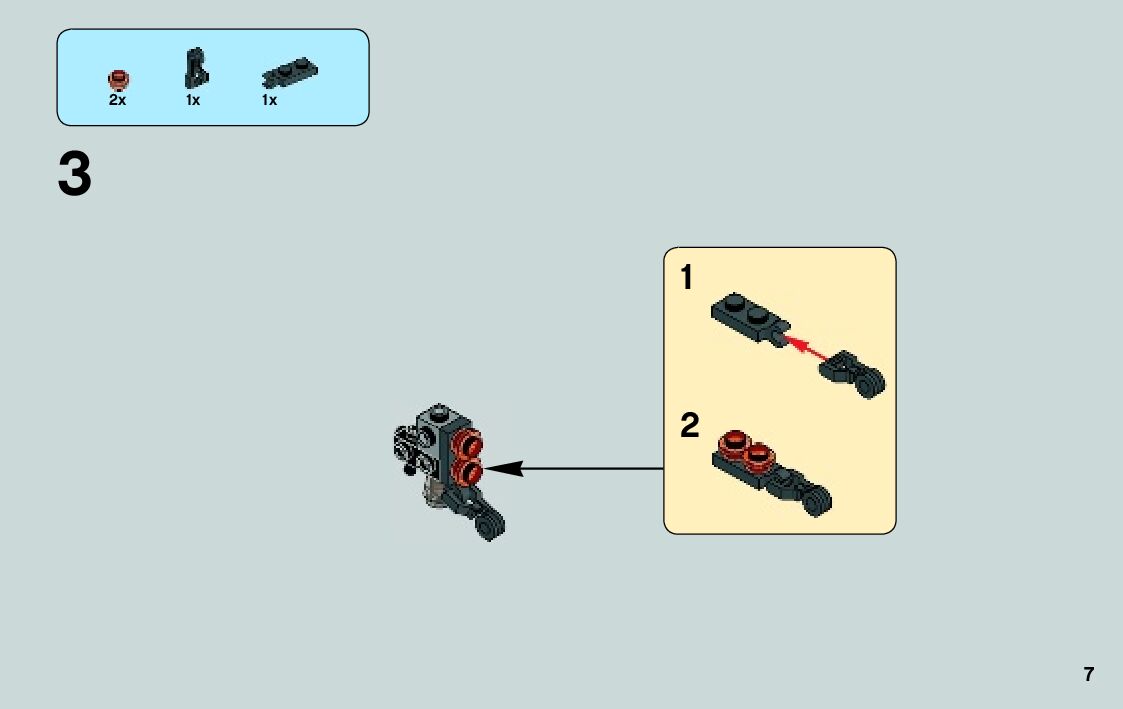 2x
1x
1x

3

1

2

7