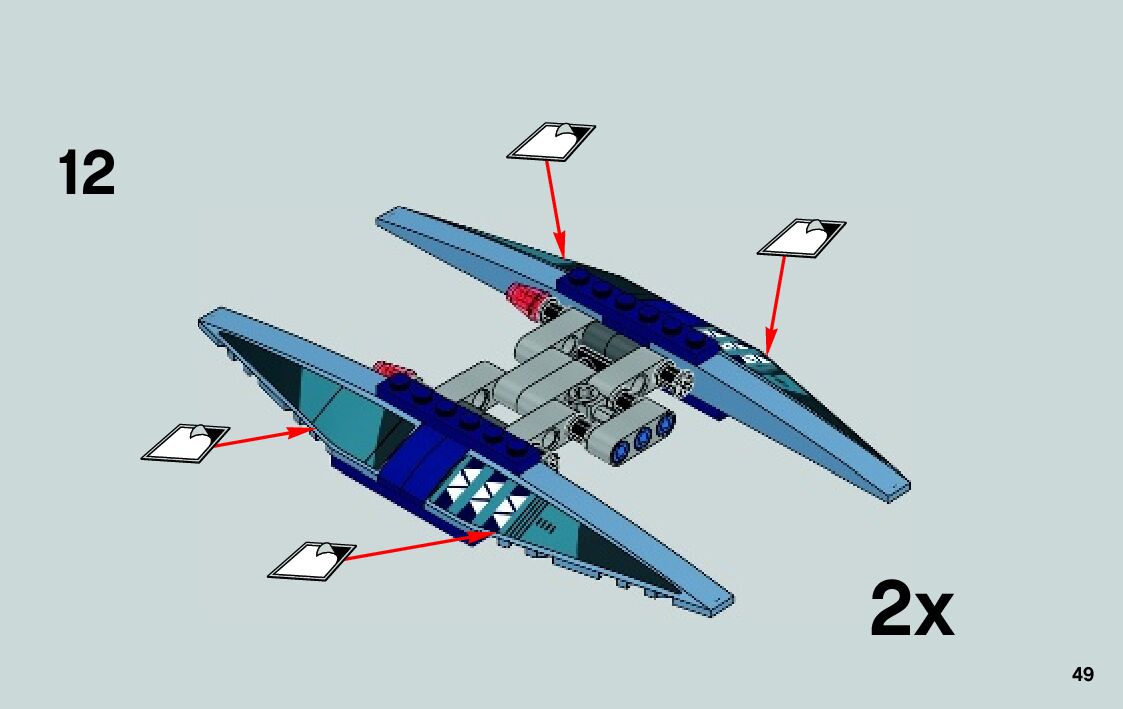 12

2x

49