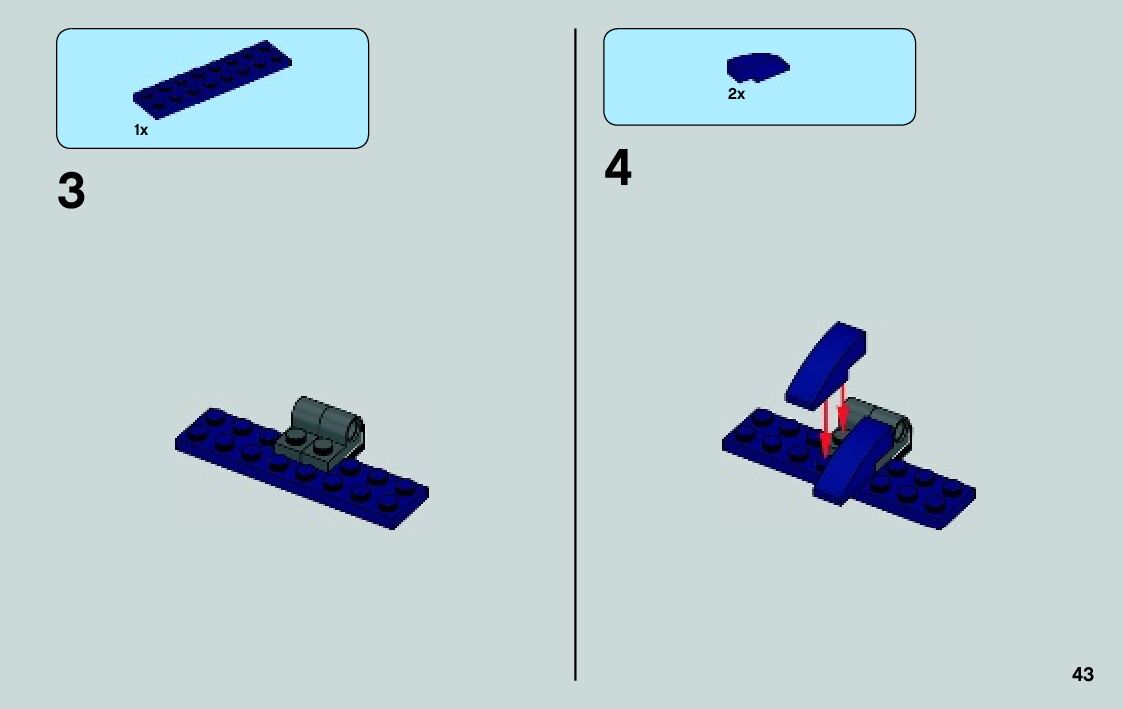 1x

3

2x

4

43