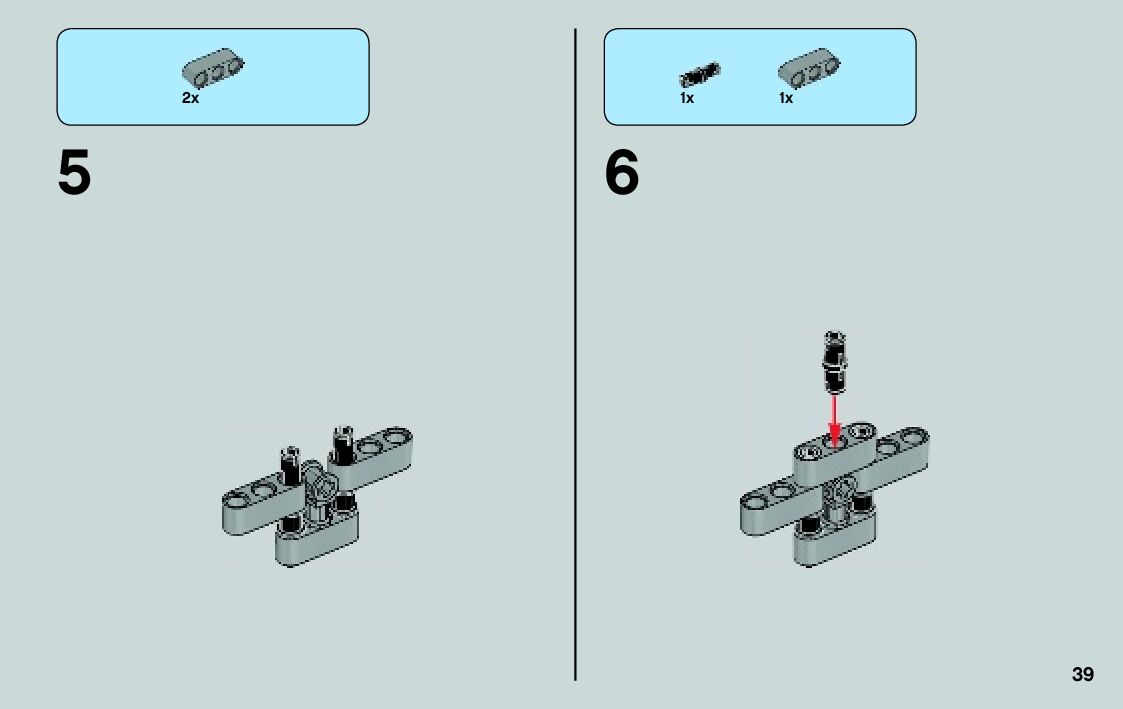 2x

5

1x 1x

6

39