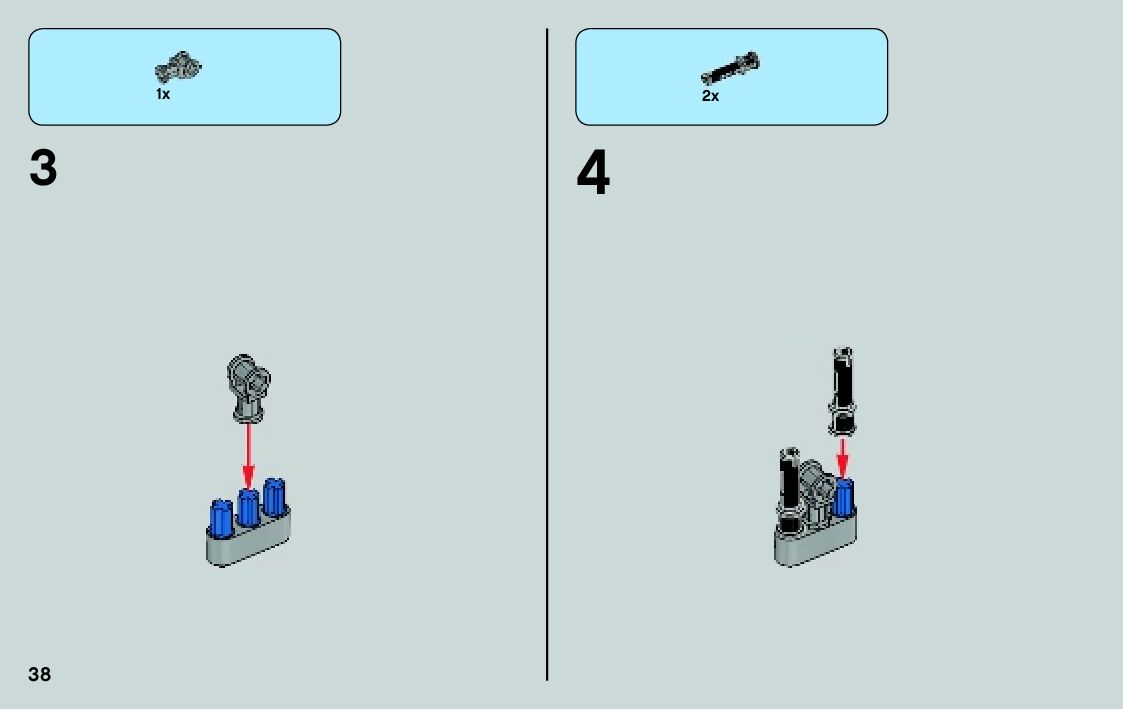 1x

3

2x

4

38