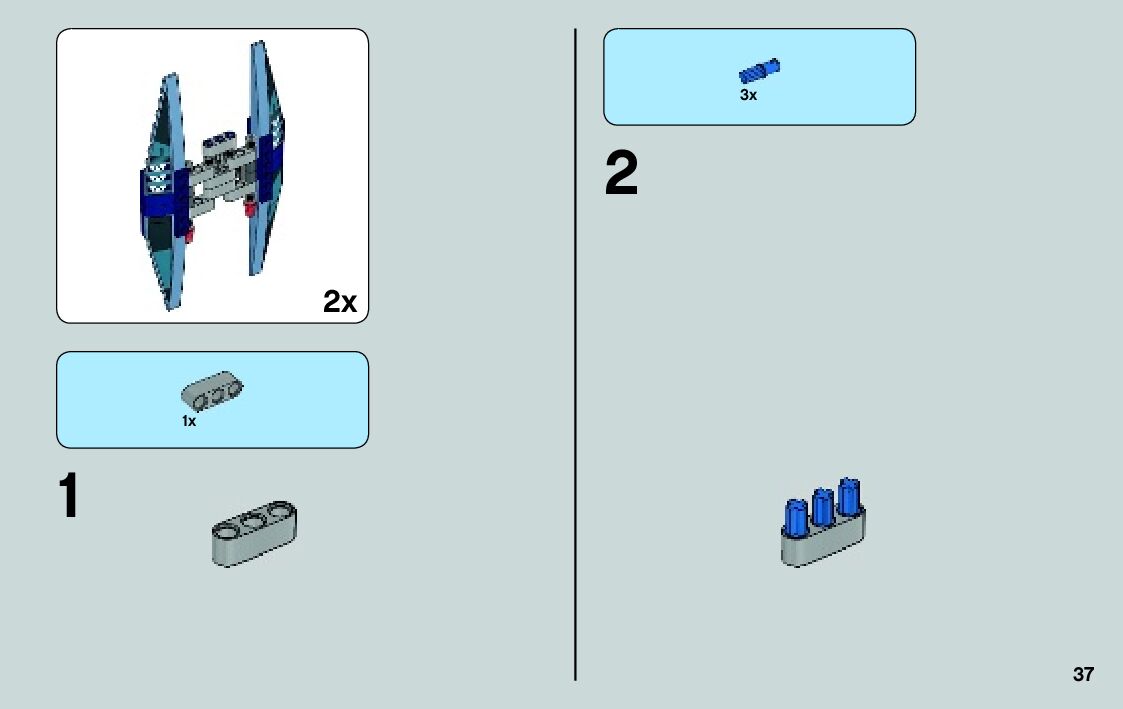 2x

1x

1

3x

2

37