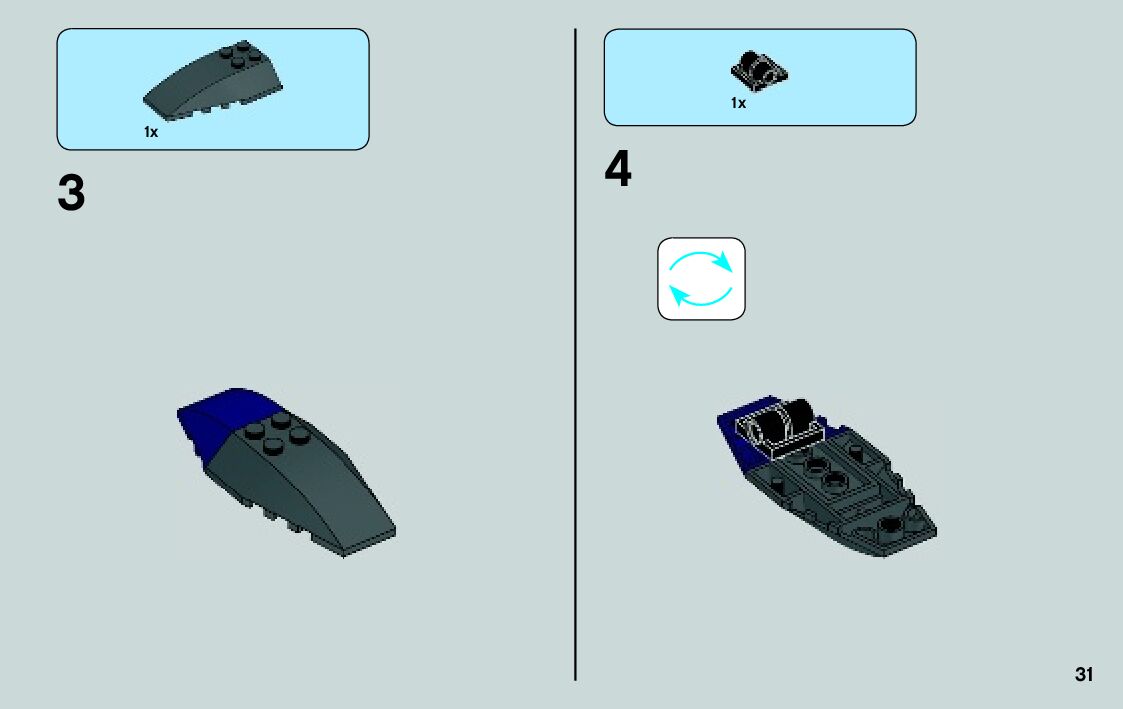 1x

3

1x

4

31