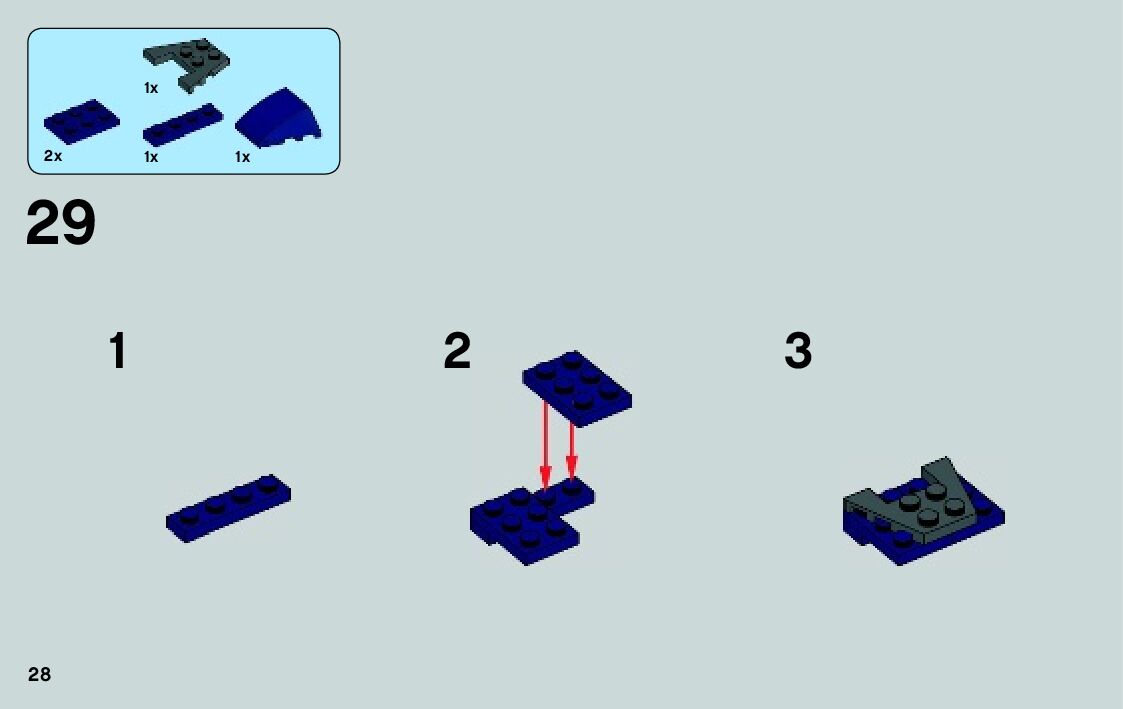 1x

2x

1x

1x

29

1

2

3

28