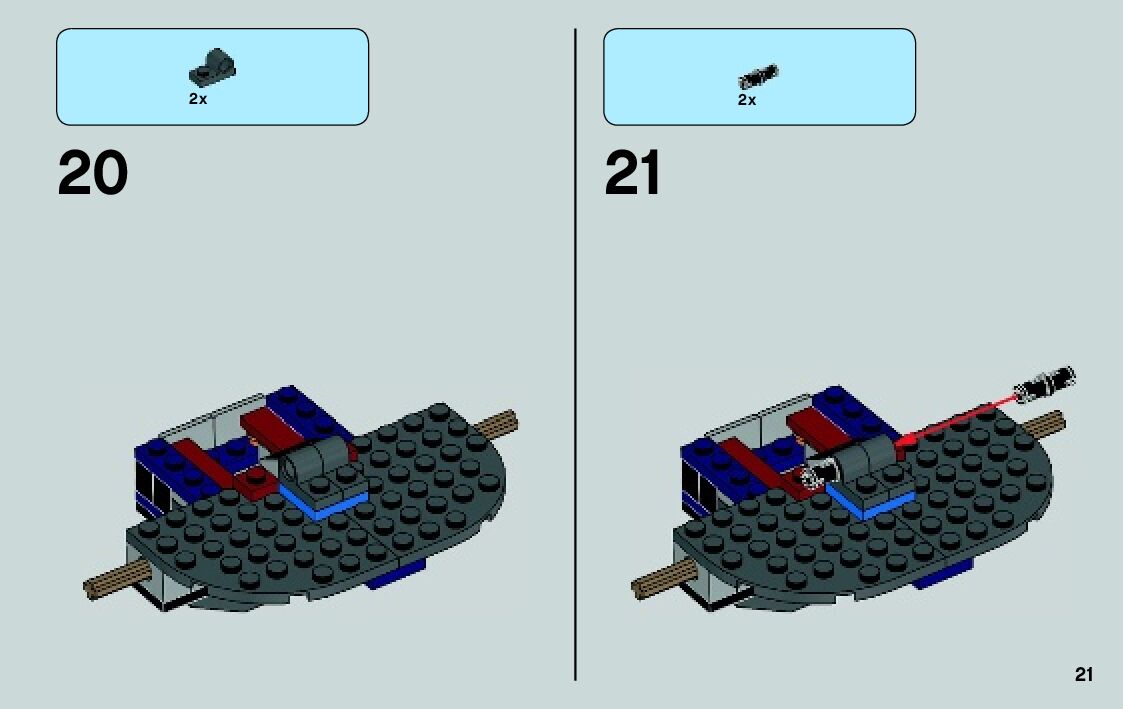 2x

20

2x

21

21