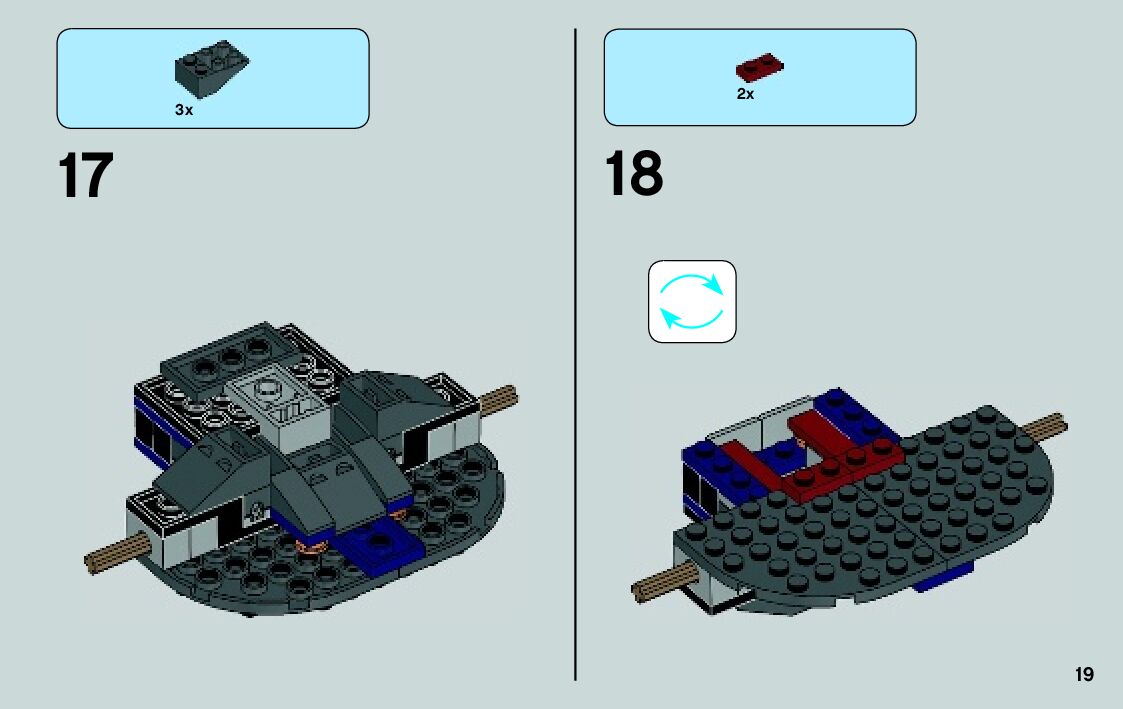 3x

17

2x

18

19