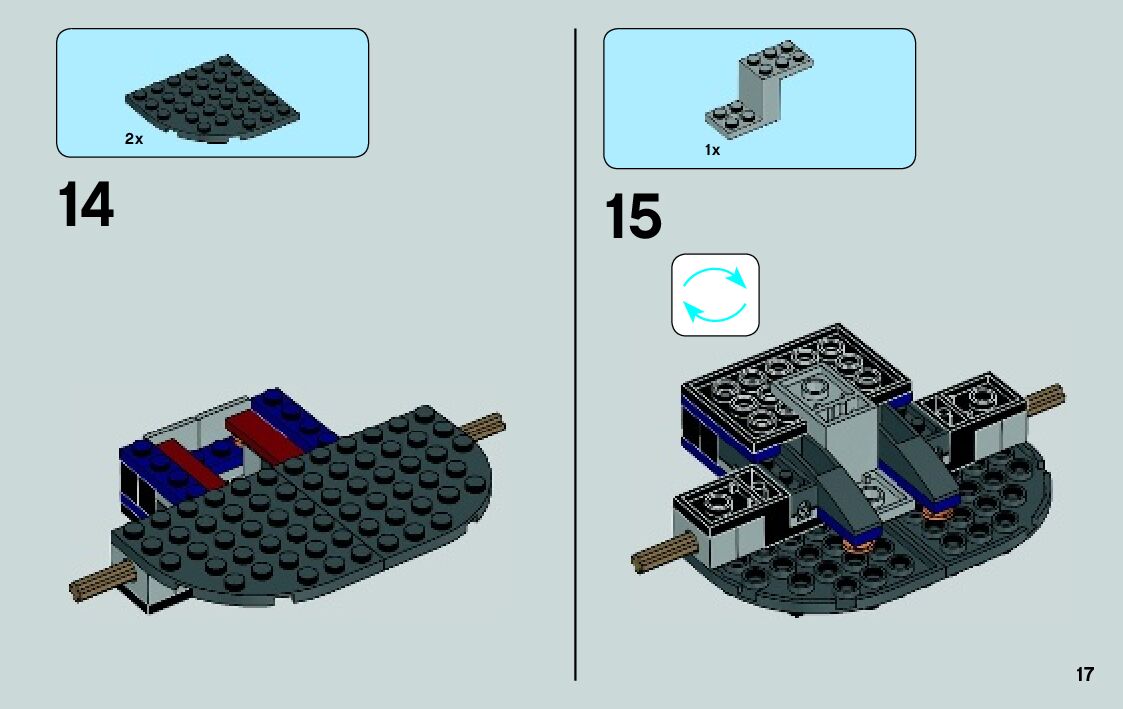 2x

14

1x

15

17