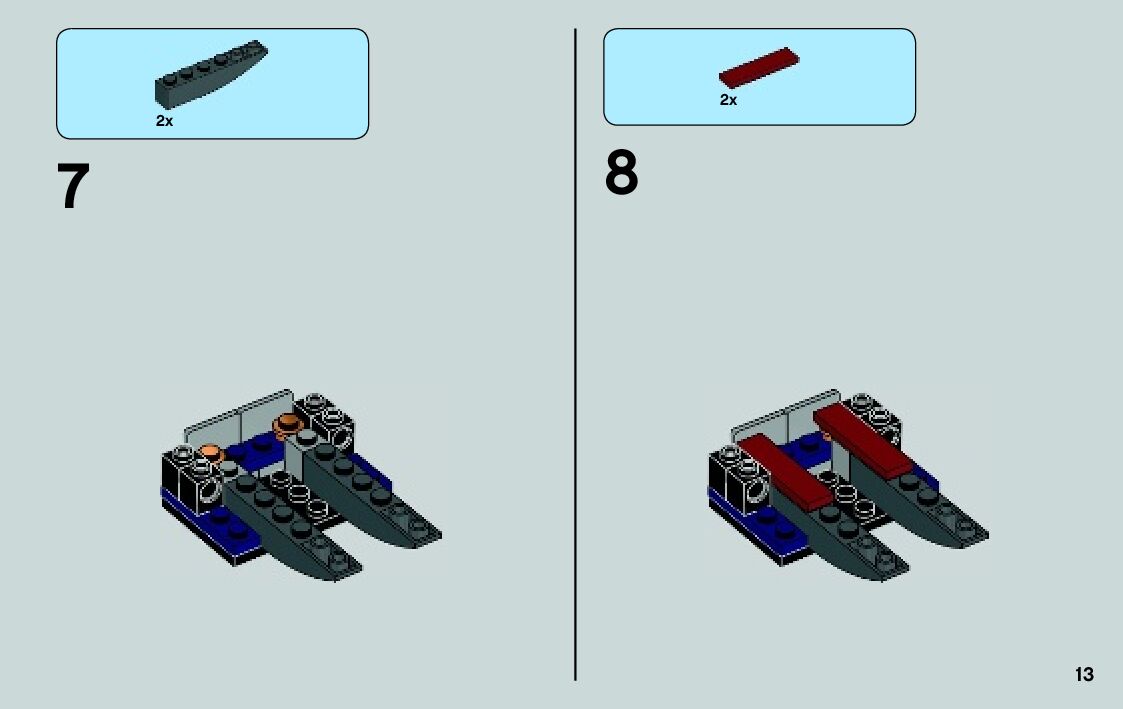 2x

7

2x

8

13