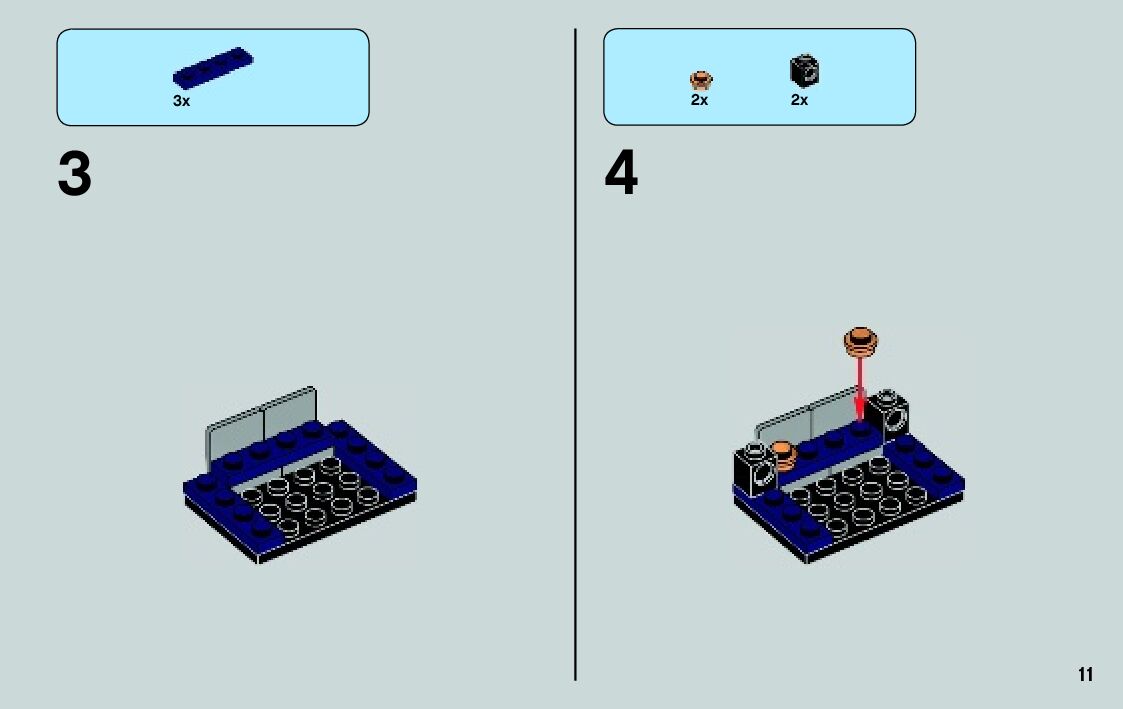 3x

3

2x 2x

4

11