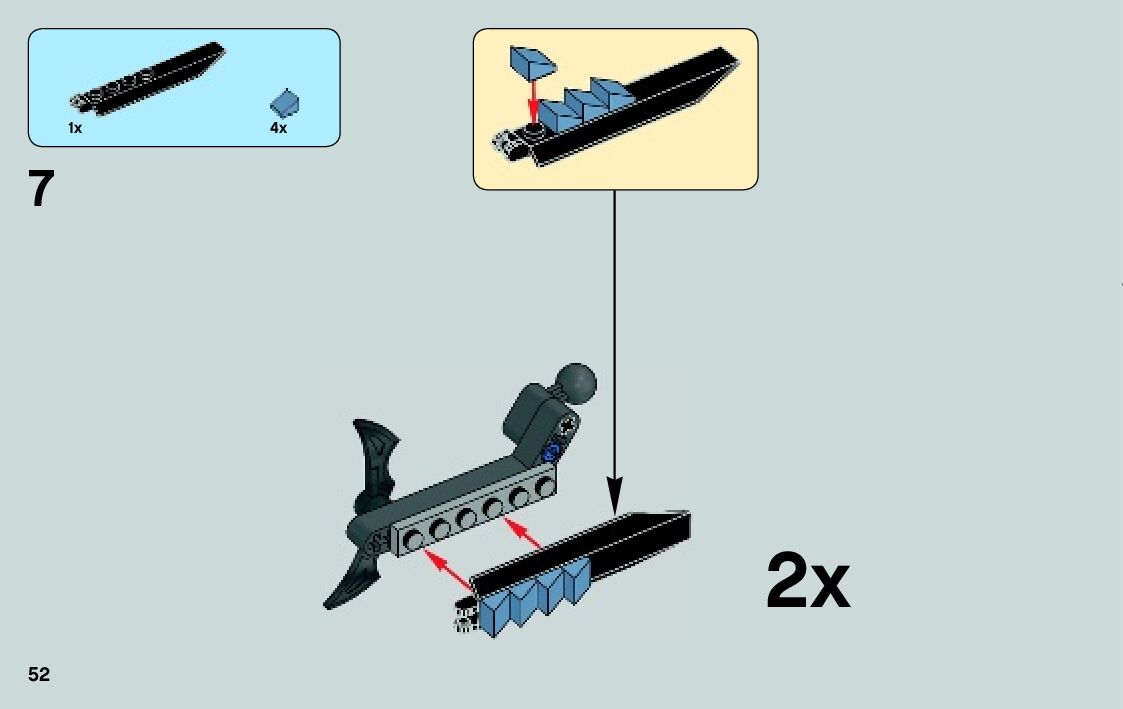 1x
4x

7

2x

52