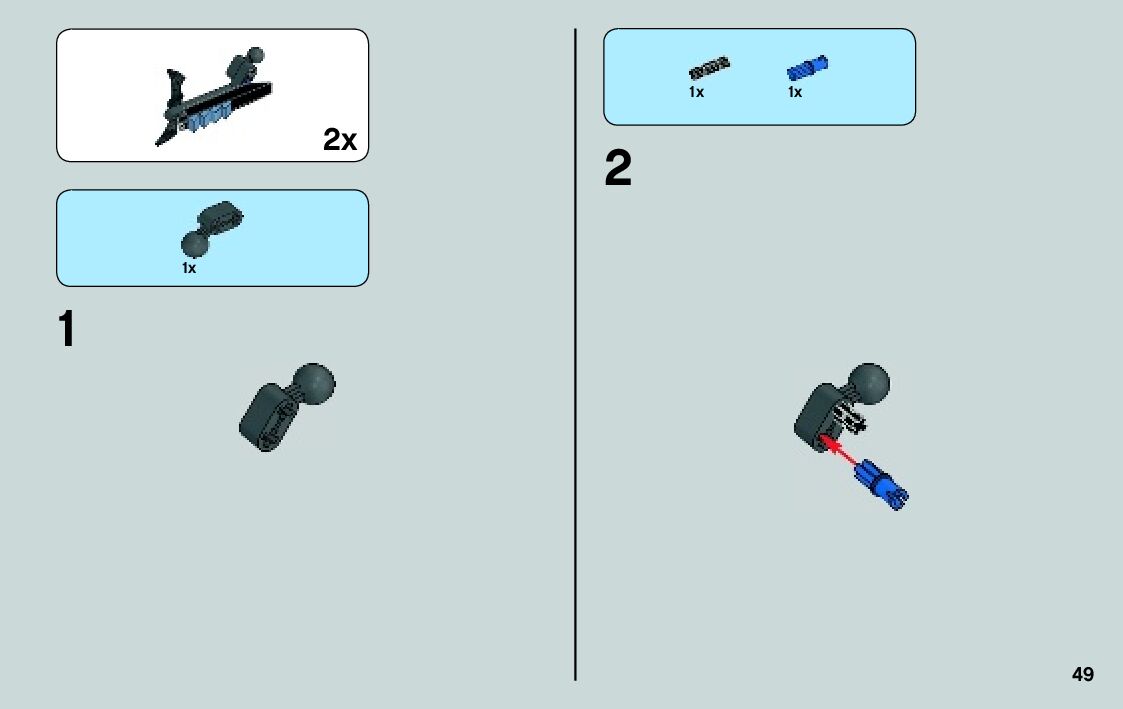 2x

1x

1

1x 1x

2

49