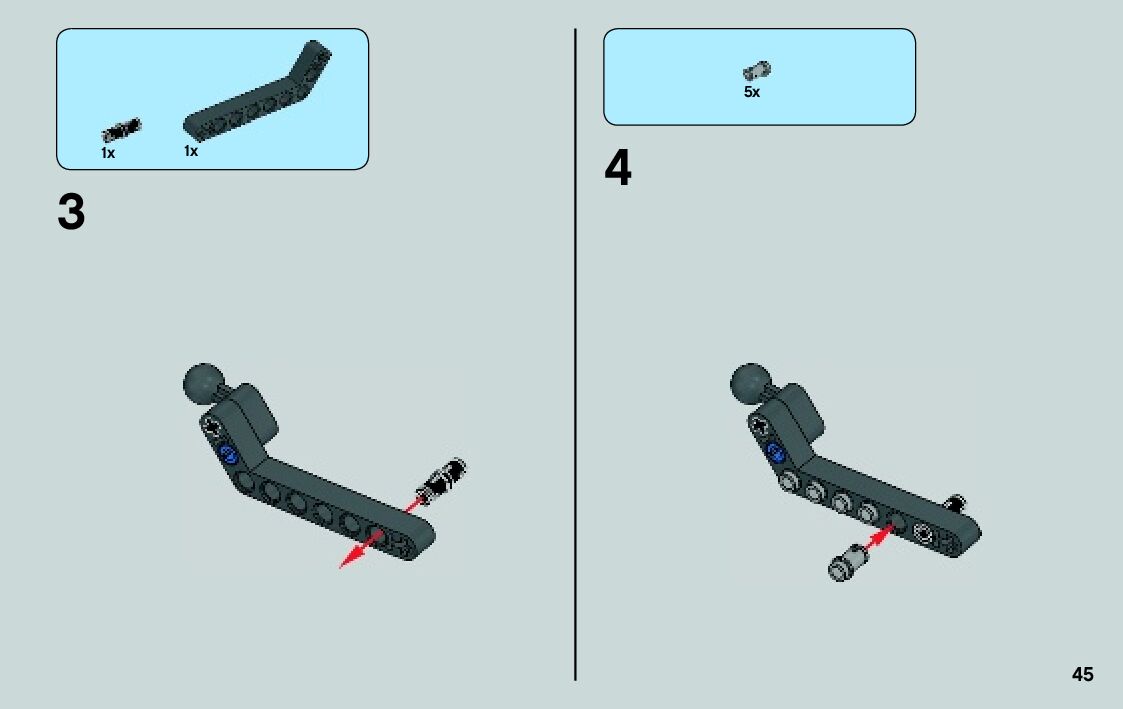 1x 1x

3

5x

4

45