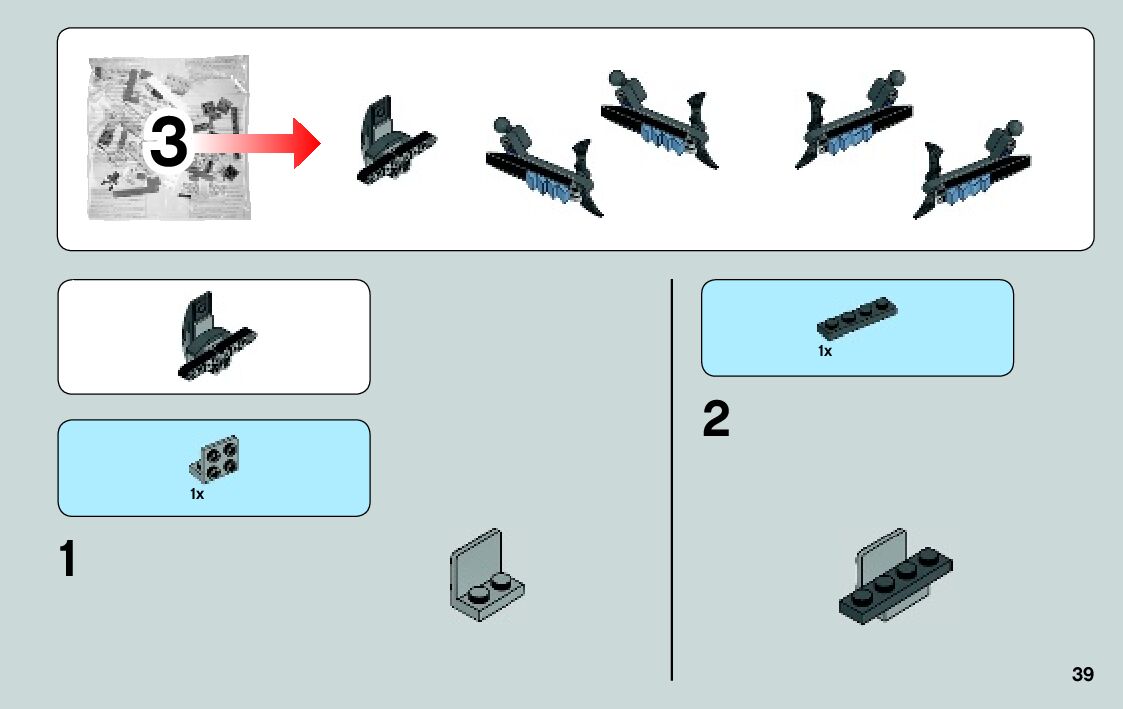 3

1x

1

1x

2

39