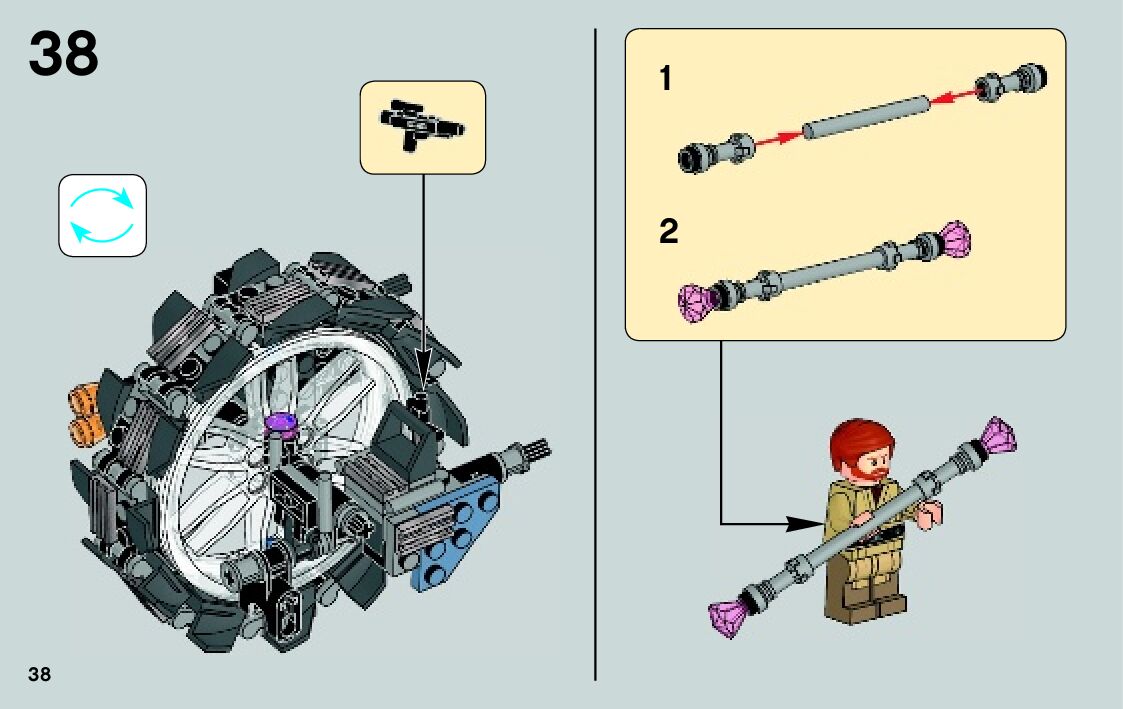 38

1

2

38