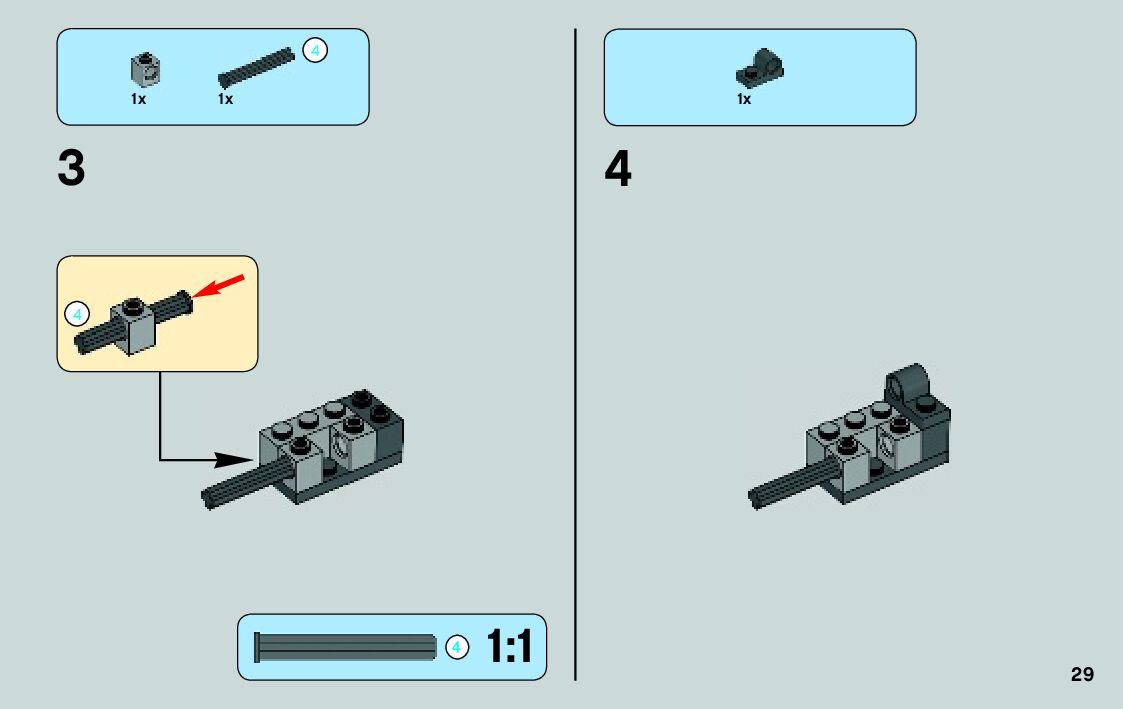 1x 1x 4

3

4

4

1:1

1x

4

29