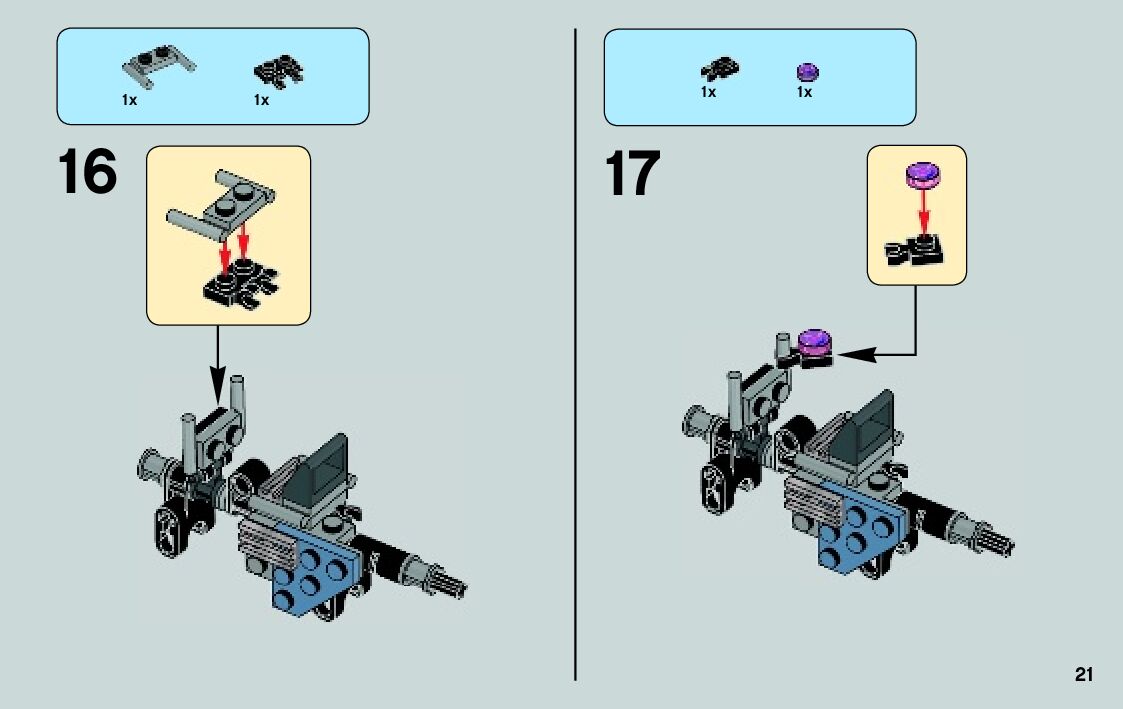 1x 1x

16

1x 1x

17

21