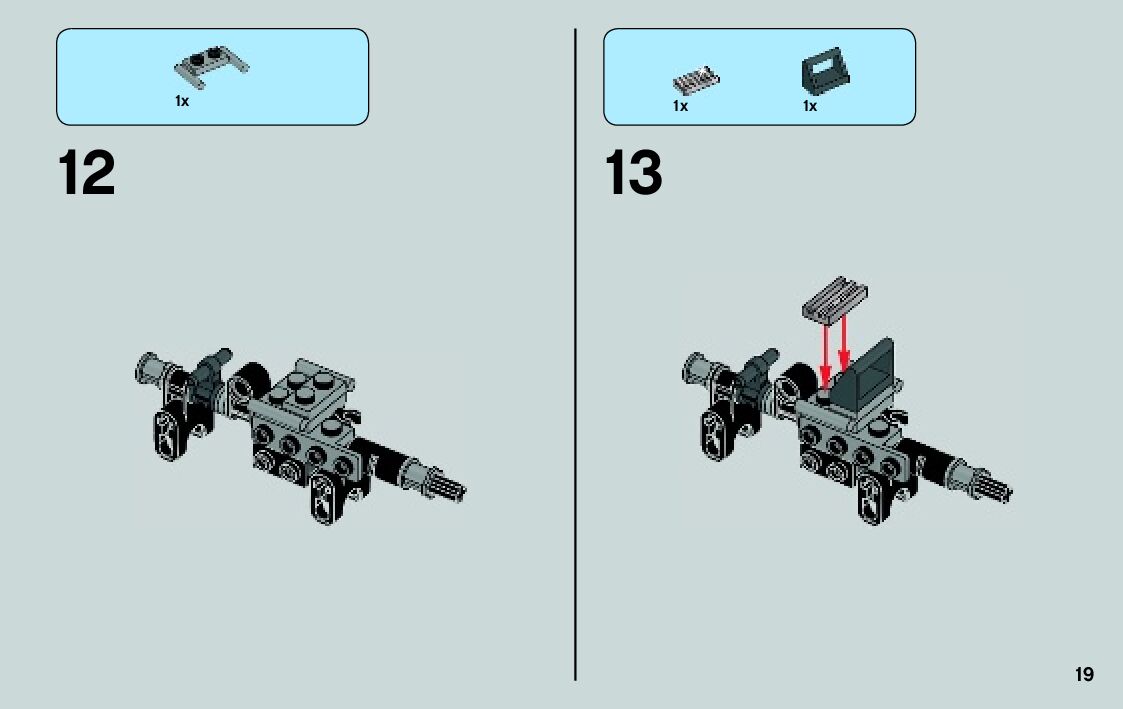 1x

12

1x

1x

13

19