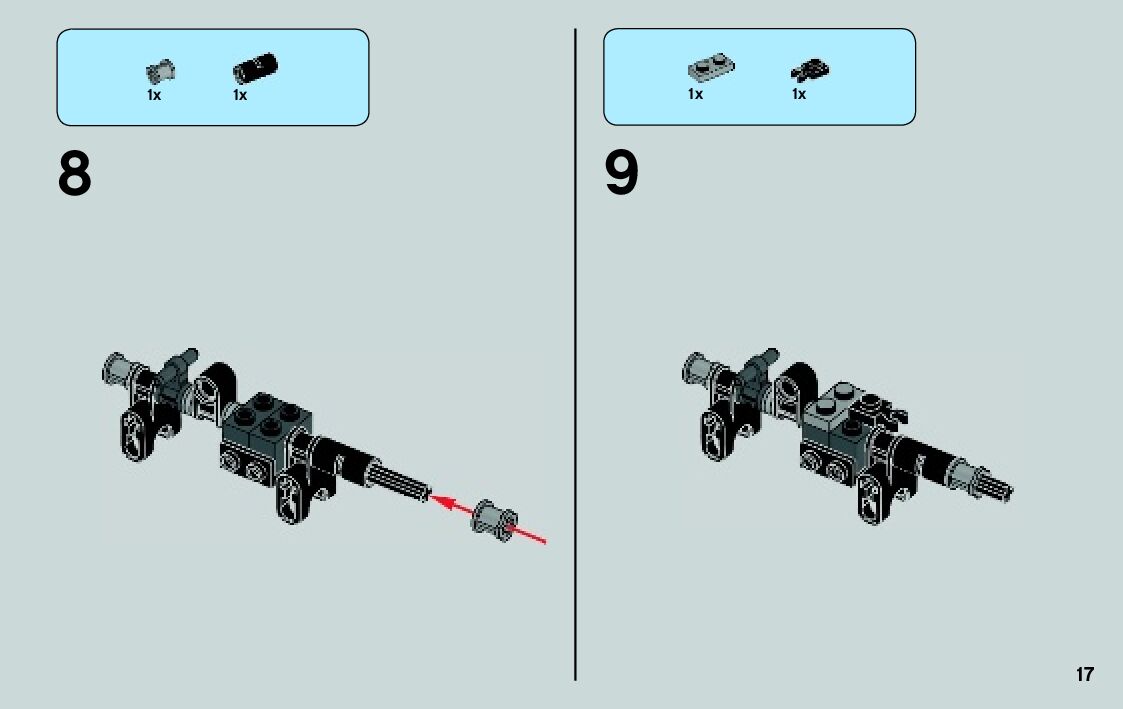 1x 1x

8

1x 1x

9

17