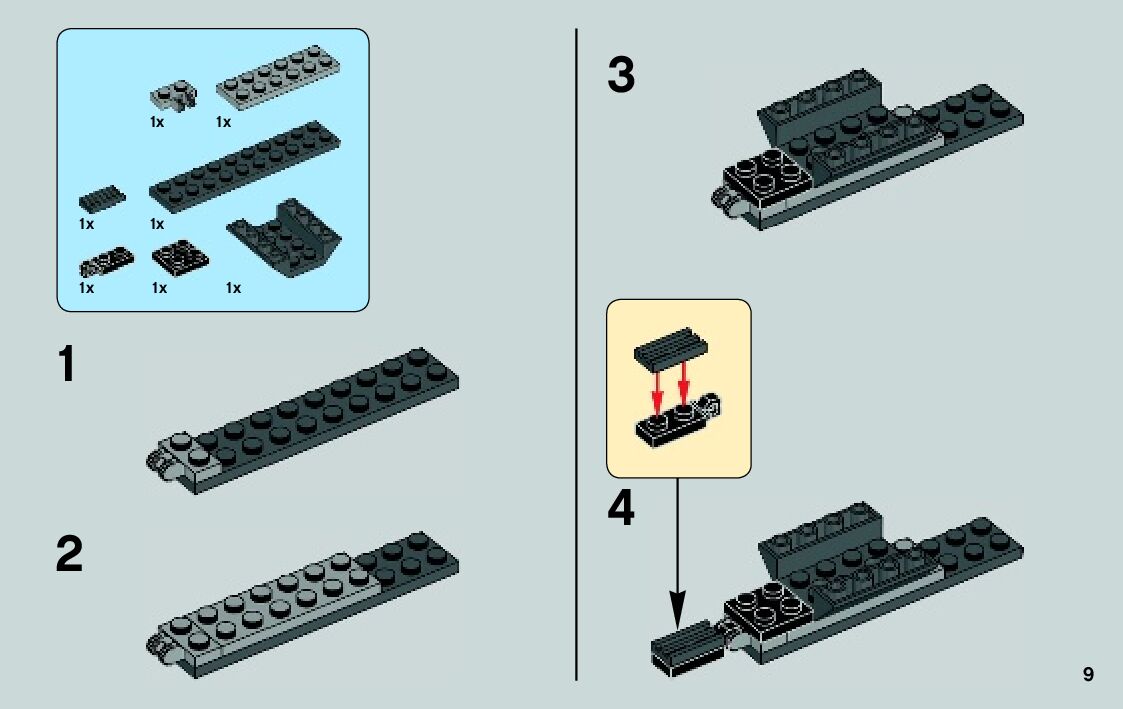 1x 1x
1x 1x
1x 1x 1x

1

2

3

4

9