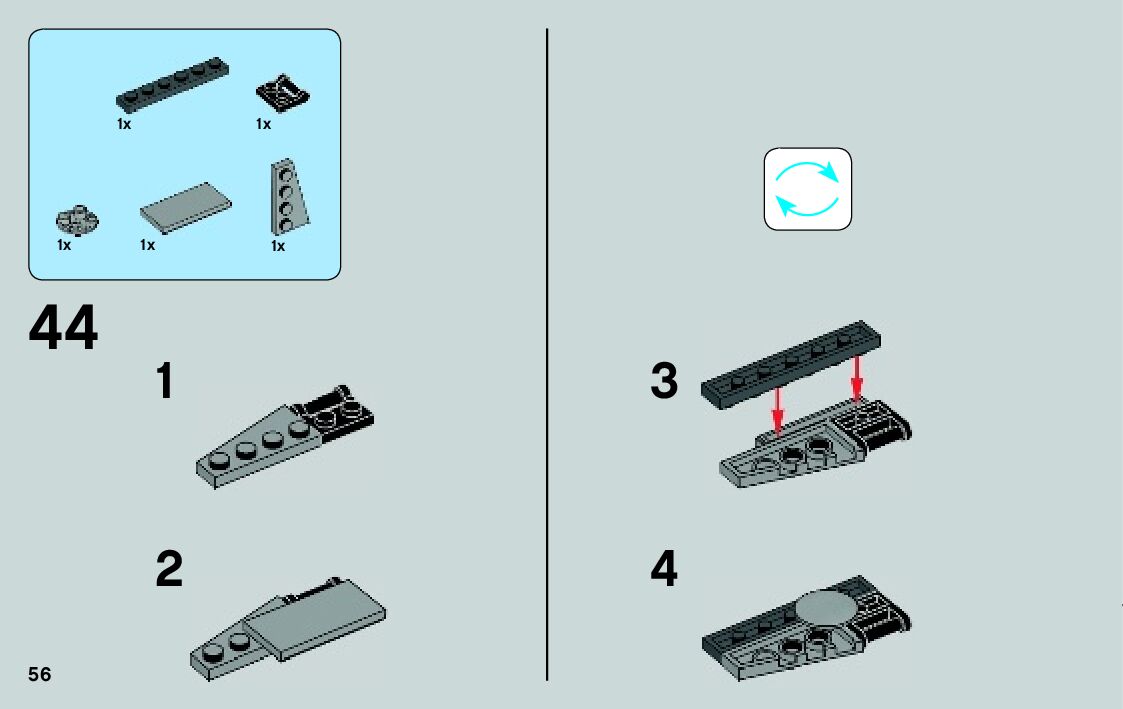 1x
1x
1x
1x
1x

44

1

2

3

4

56