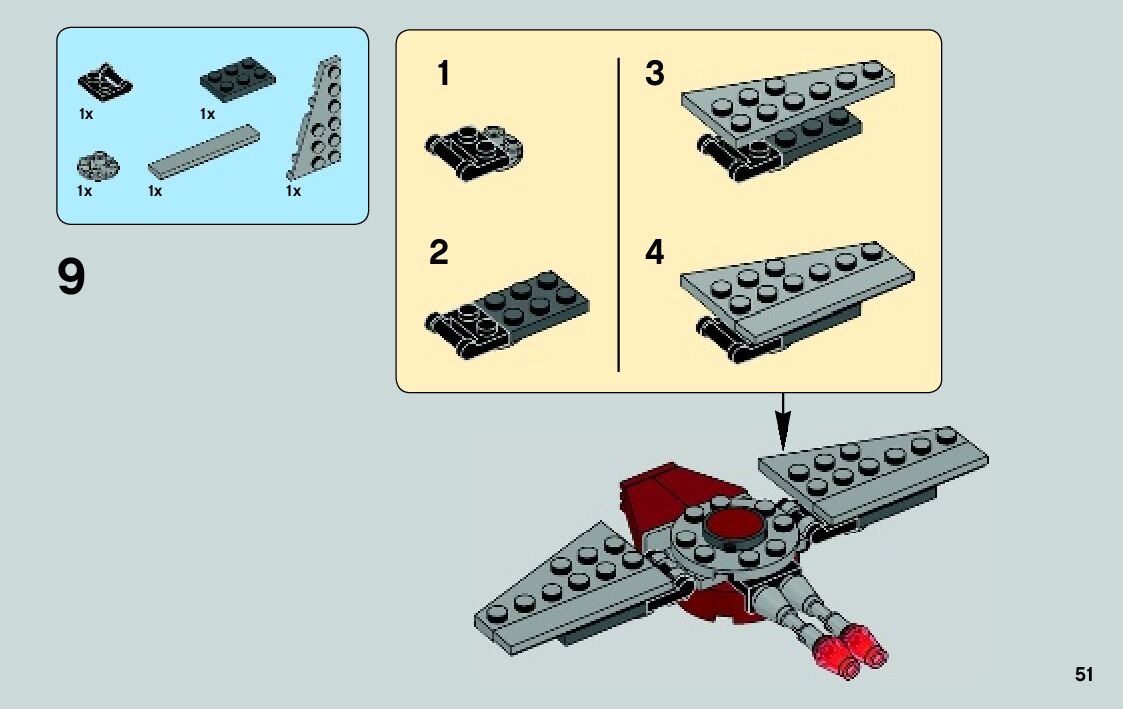 1x
1x
1x
1x
1x

9

1

2

3

4

51