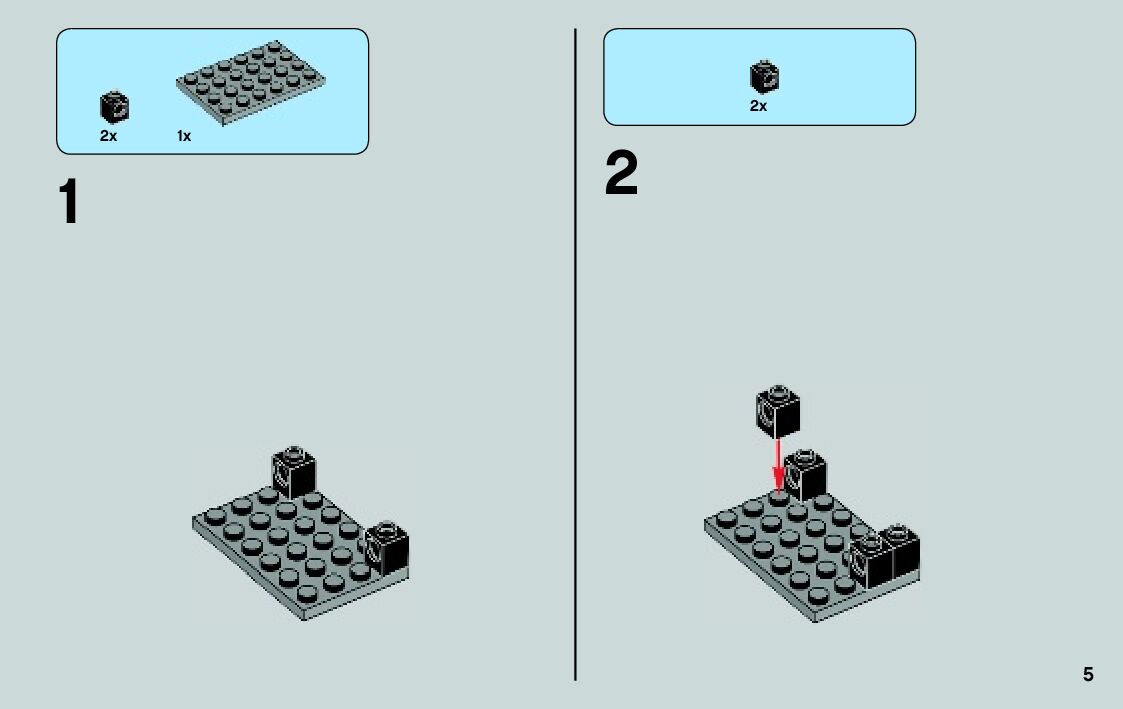 2x 1x

1

2x

2

5