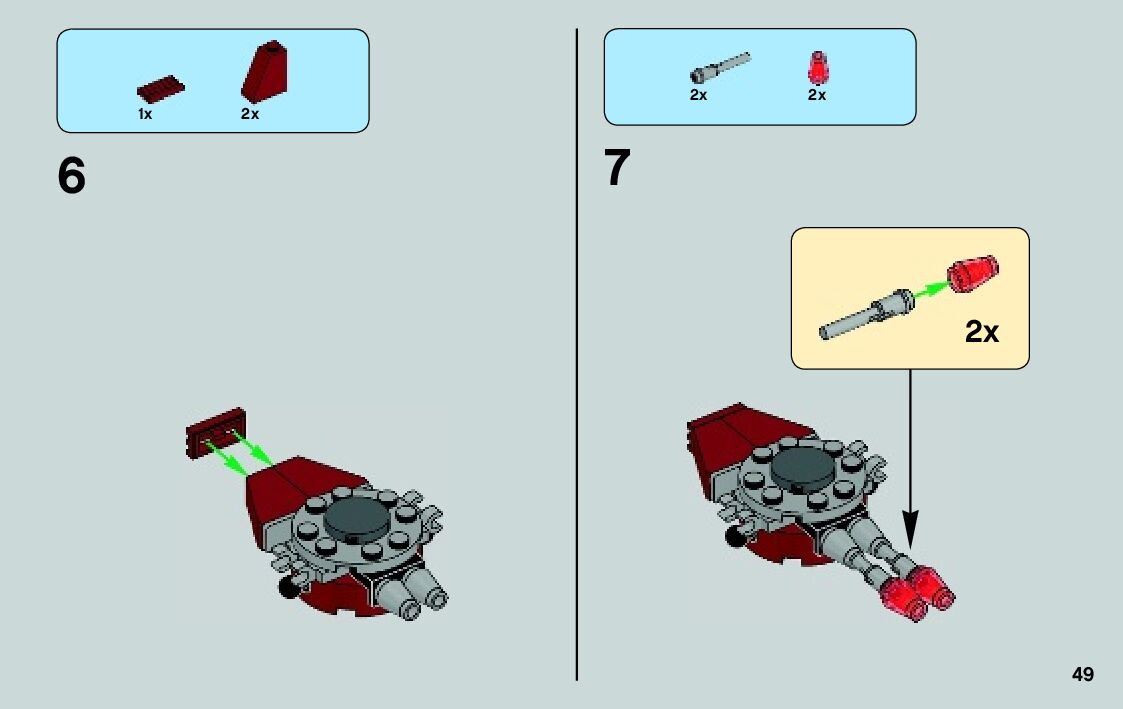 1x 2x

6

2x 2x

7

2x

49