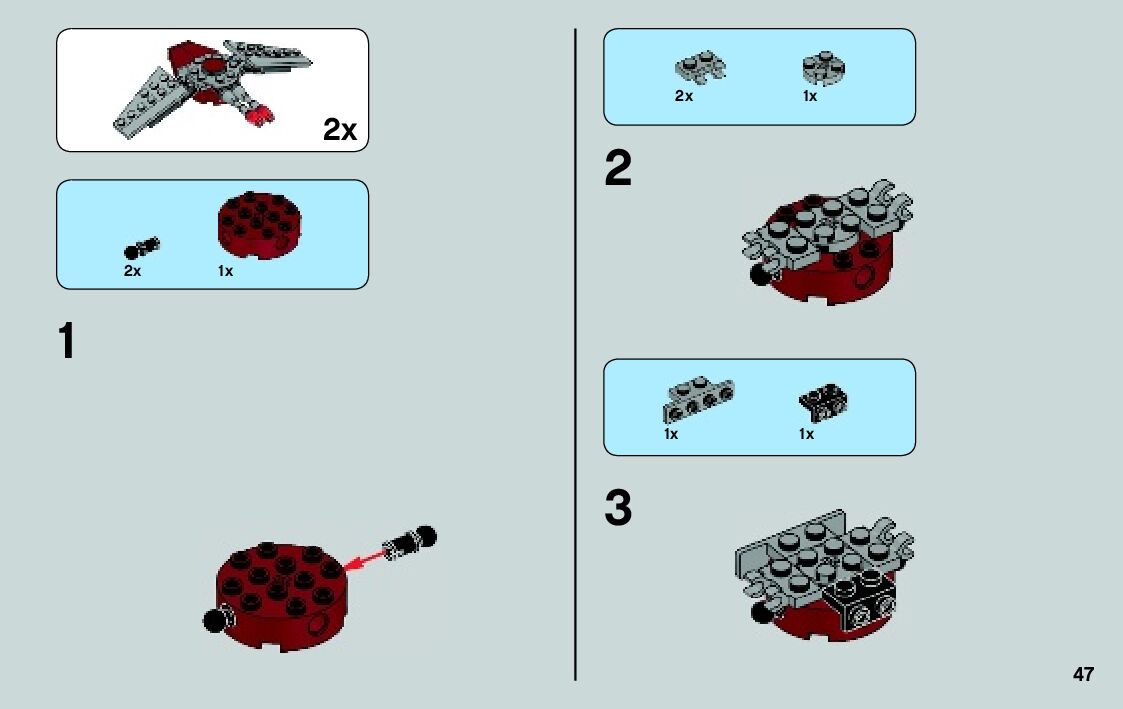 2x

2x 1x

1

2x 1x

2

1x 1x

3

47