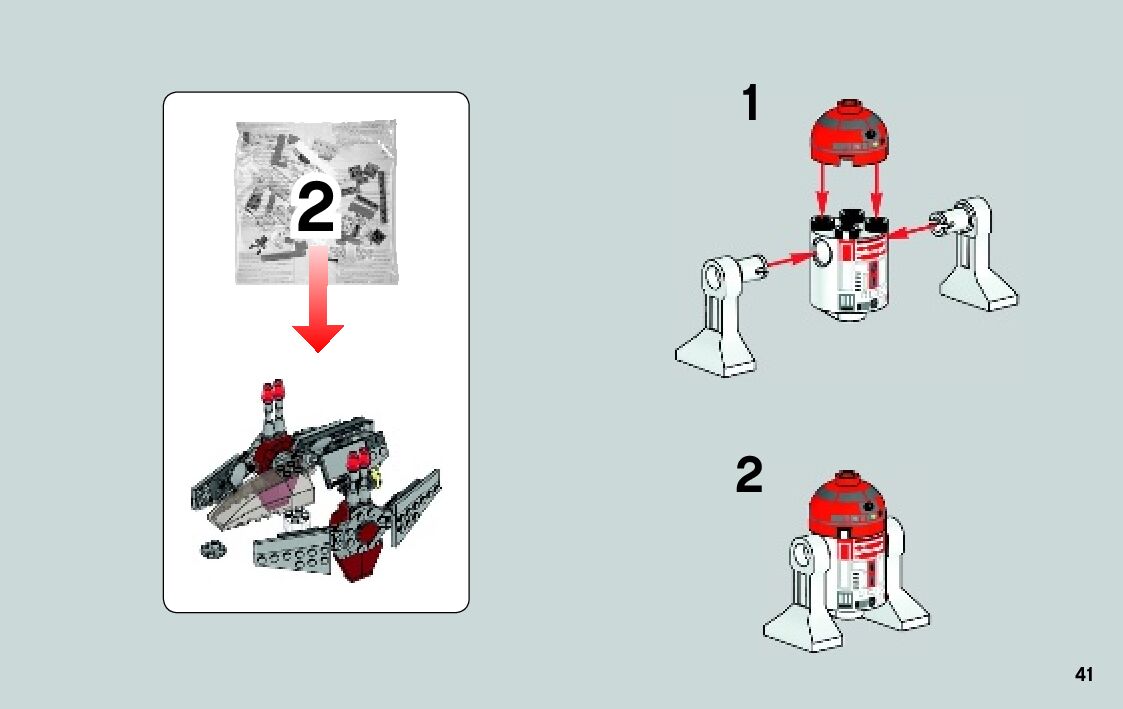 2

1

2

41