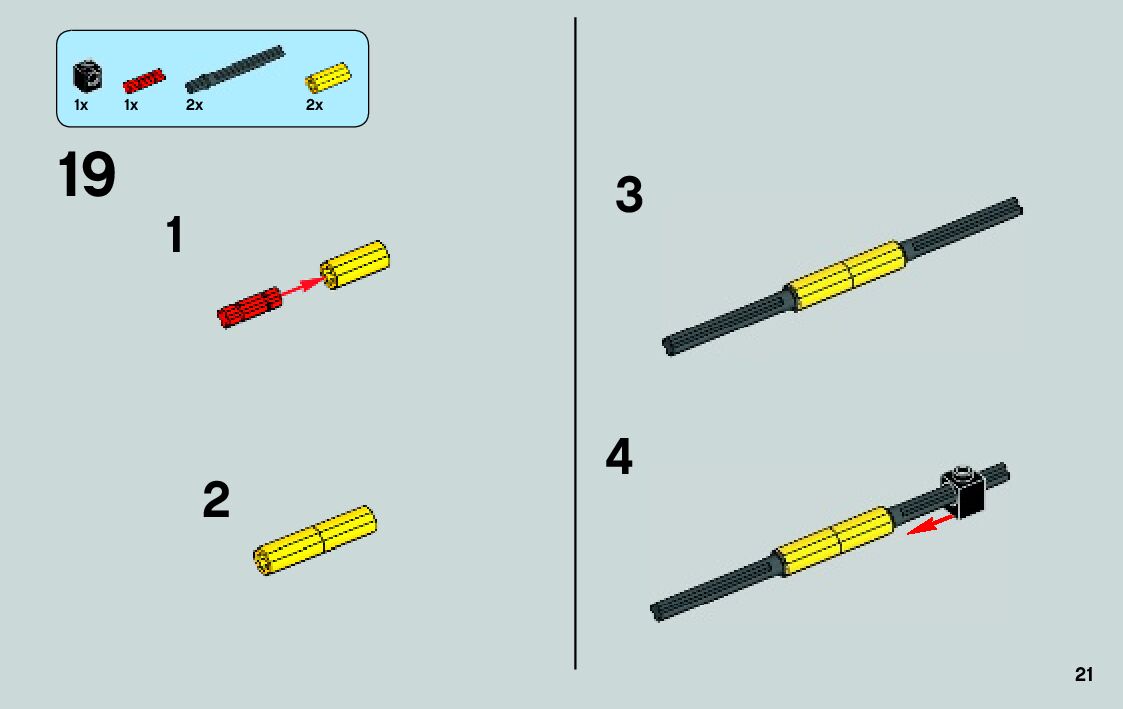 1x 1x 2x 2x

19

1

2

3

4

21