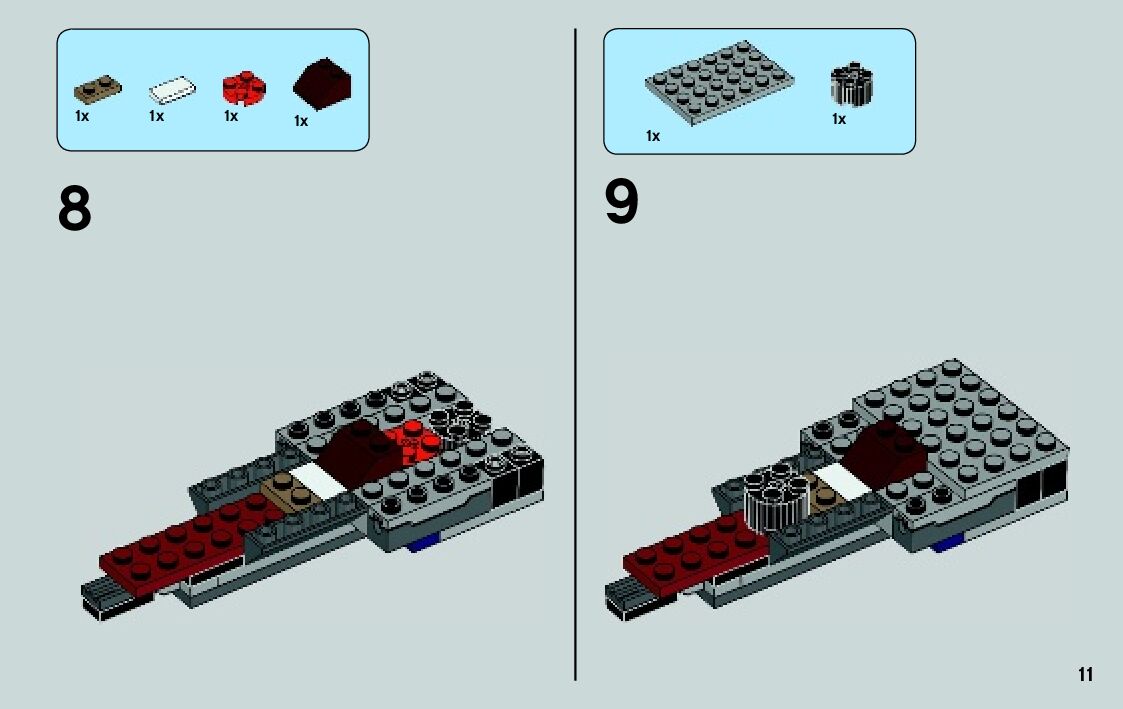 1x 1x 1x 1x

8

1x 1x

9

11