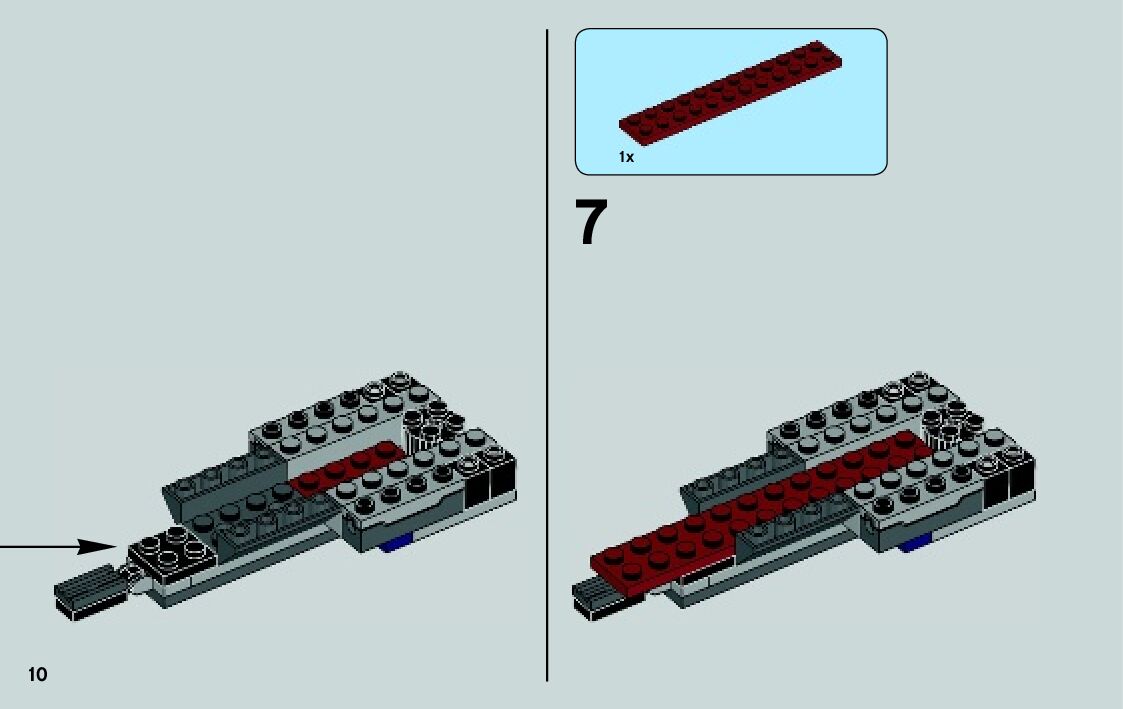 1x

7

10