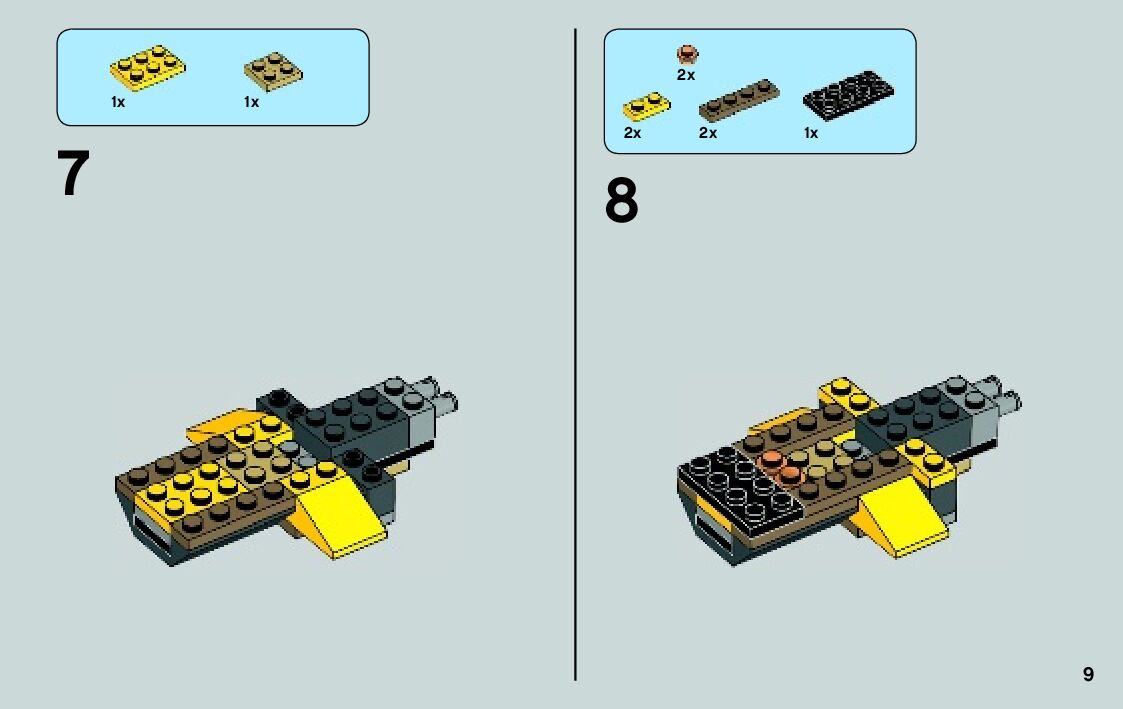 1x 1x

7

2x

2x 2x 1x

8

9