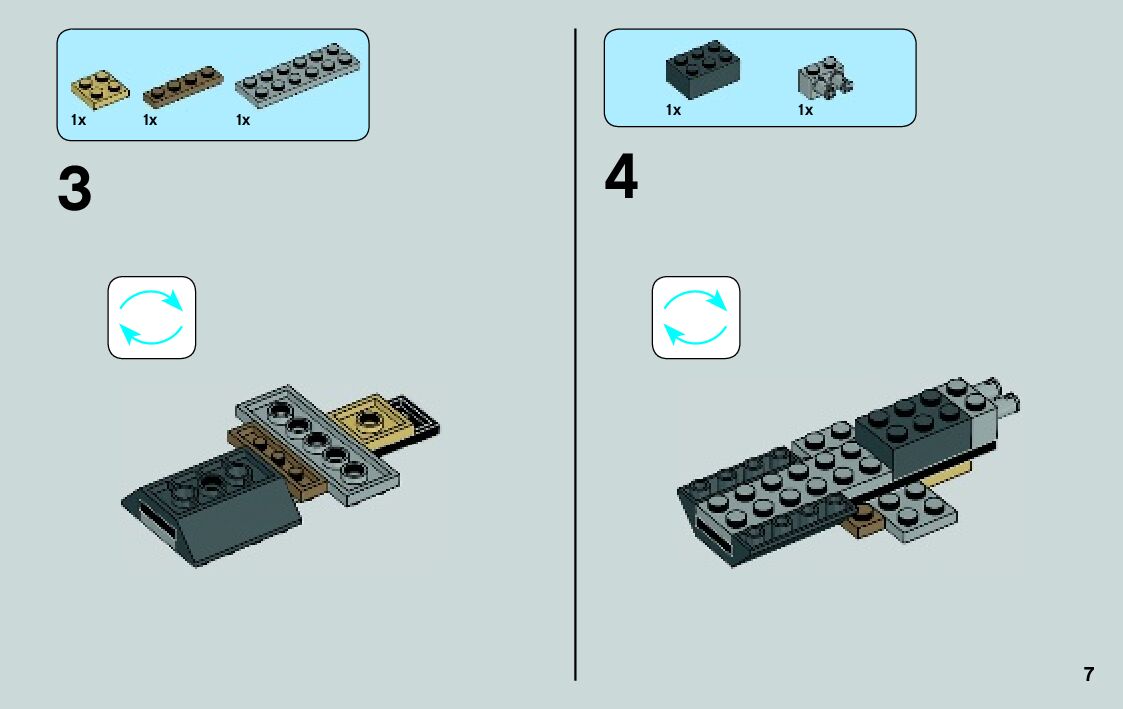 1x 1x 1x

3

1x 1x

4

7