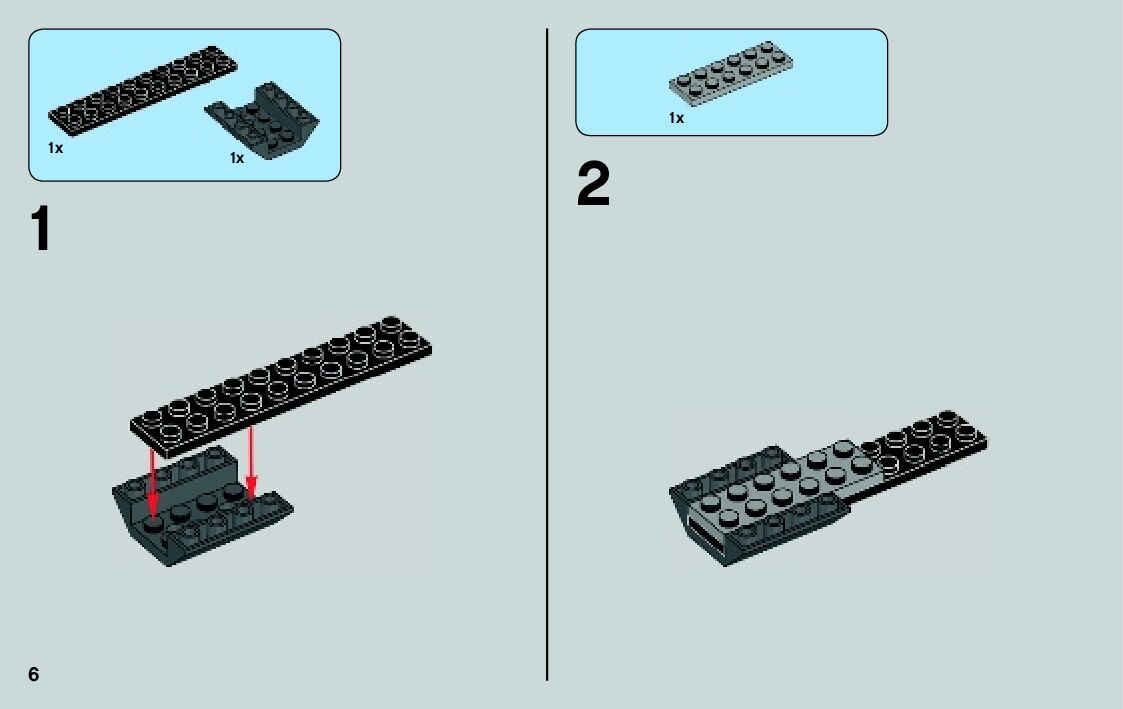 1x
1x

1

1x

2

6