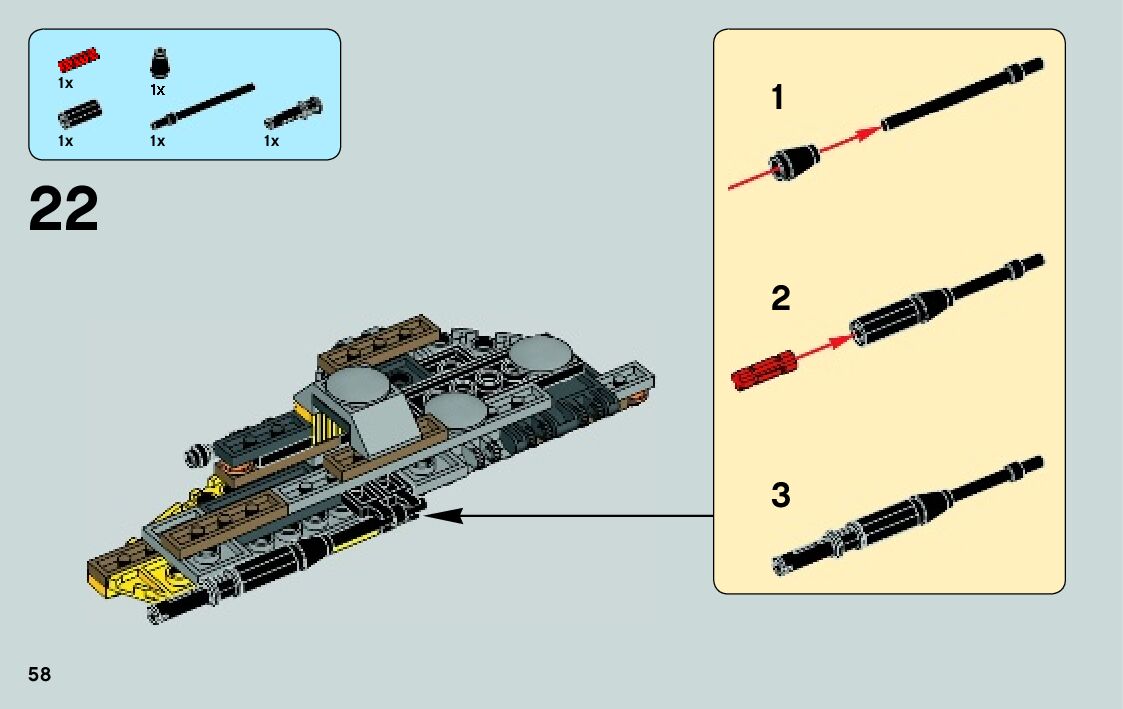 1x
1x
1x
1x
1x

22

1

2

3

58