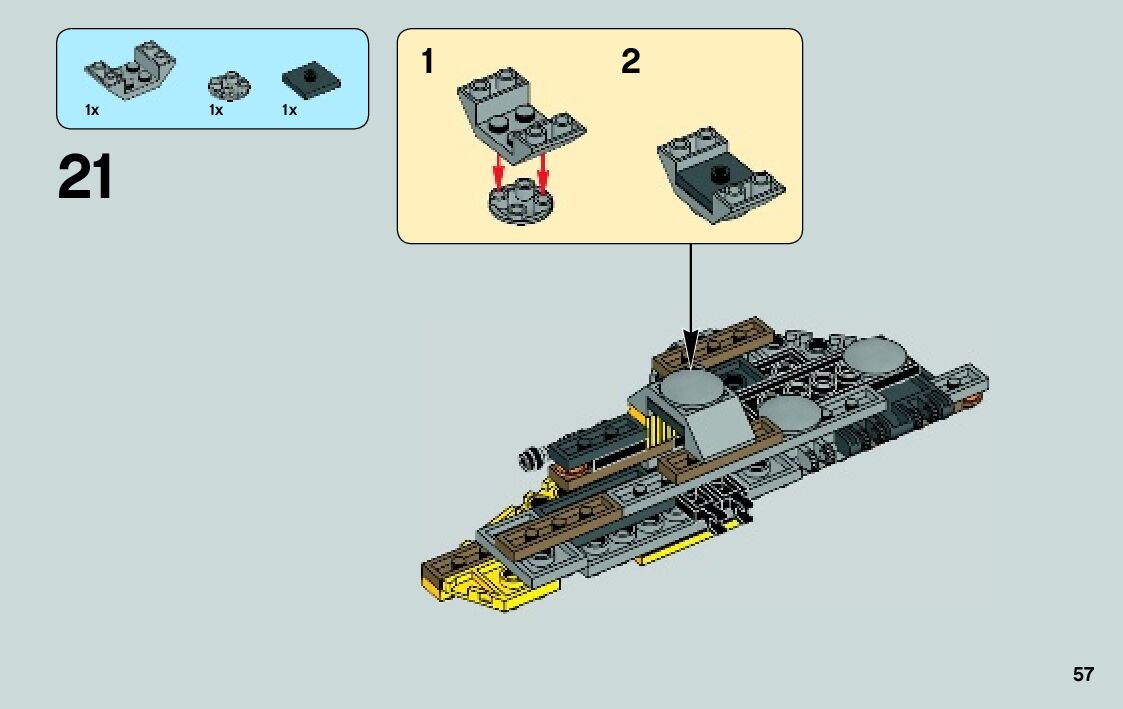 1x 1x 1x

21

1

2

57