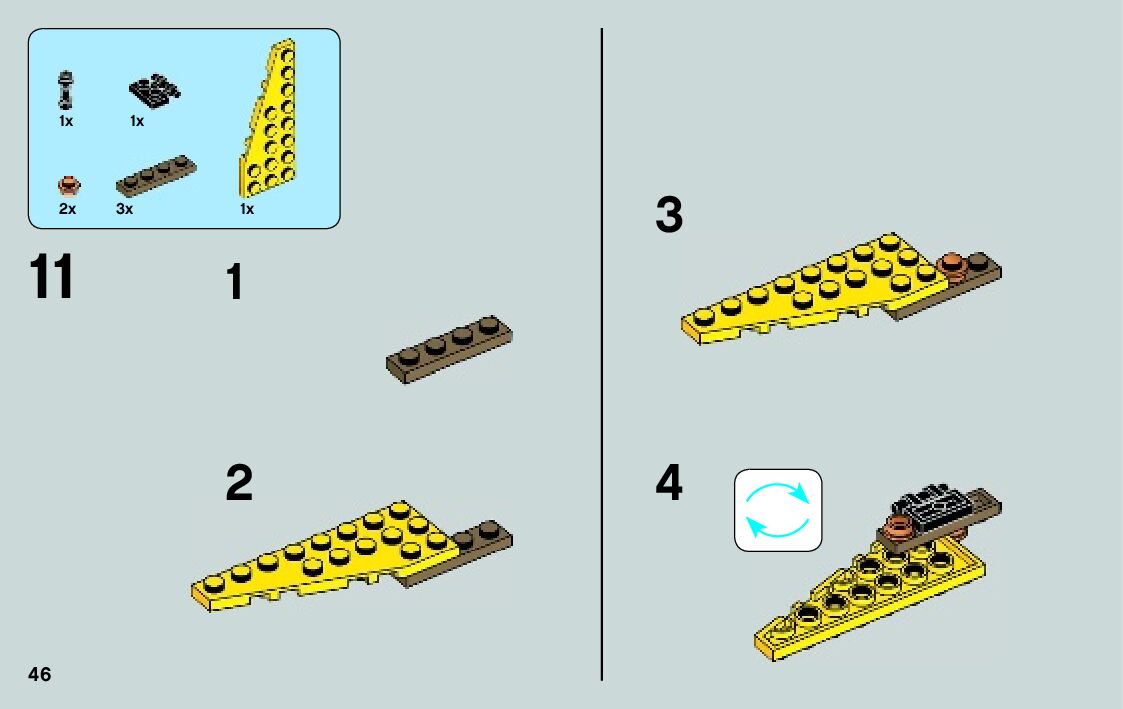 1x
1x
2x
3x
1x

11

1

2

3

4

46