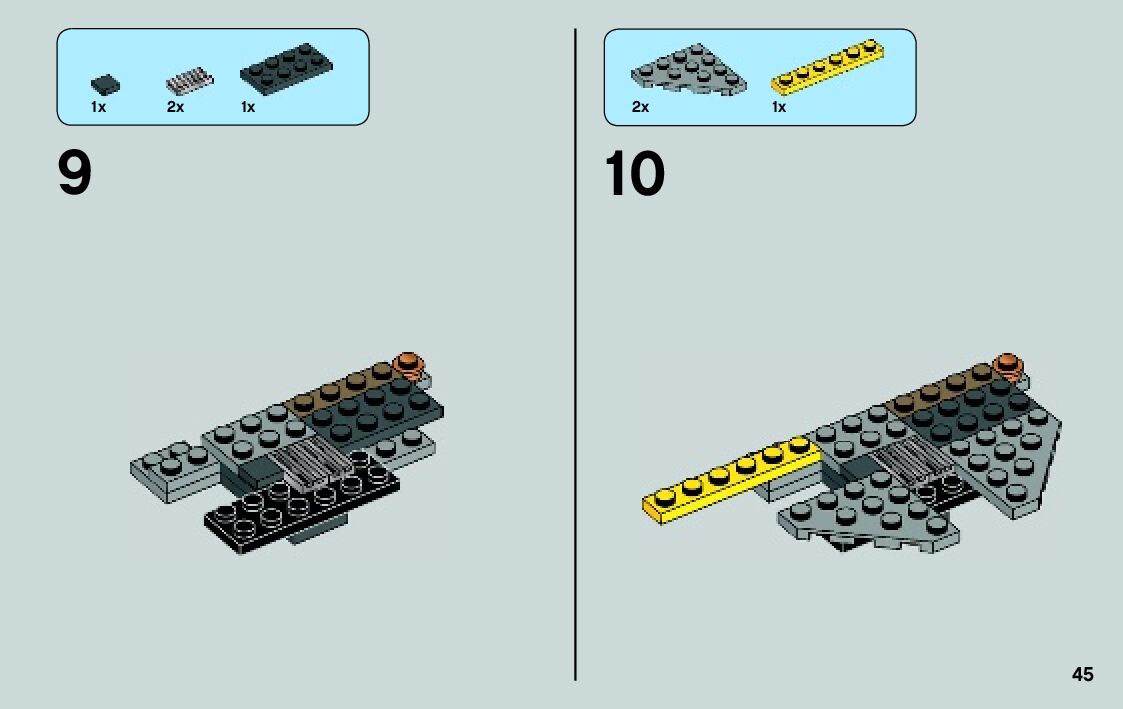 1x 2x 1x

9

2x 1x

10

45