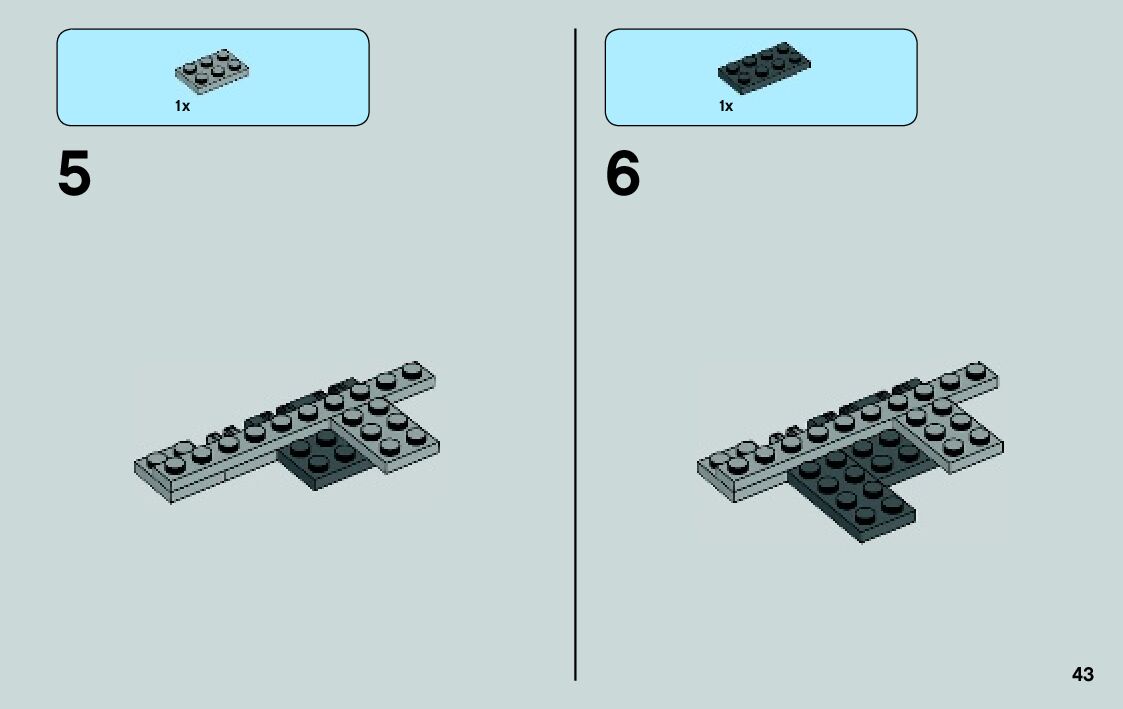 1x

5

1x

6

43