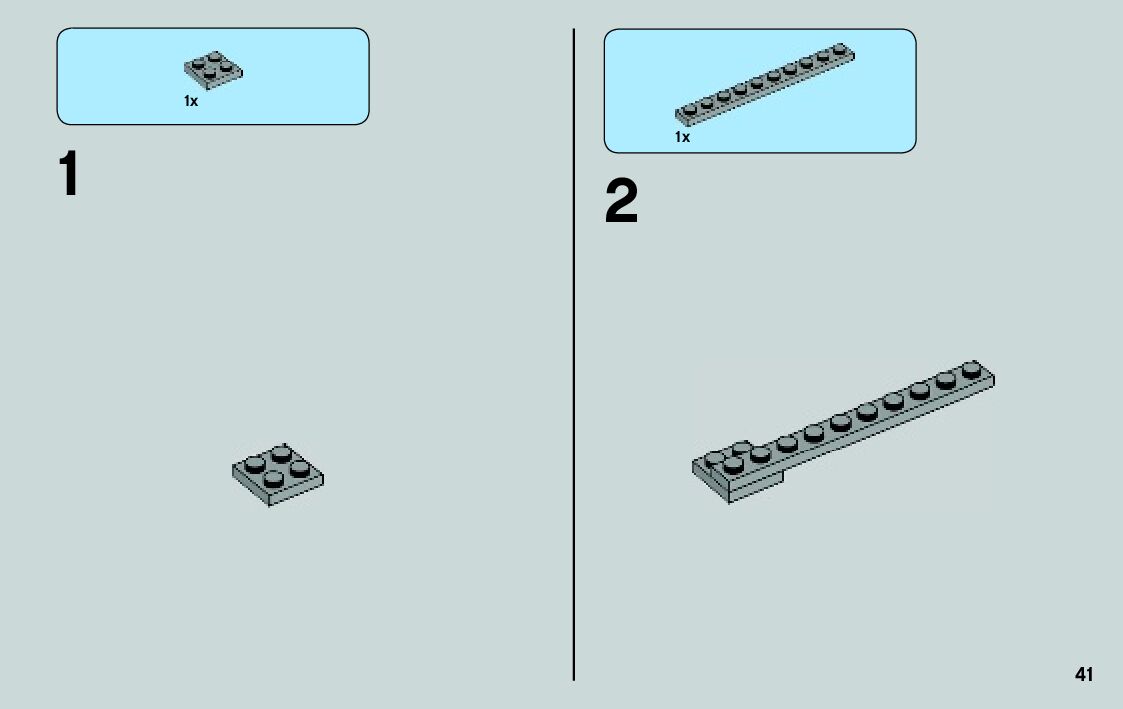 1x

1

1x

2

41