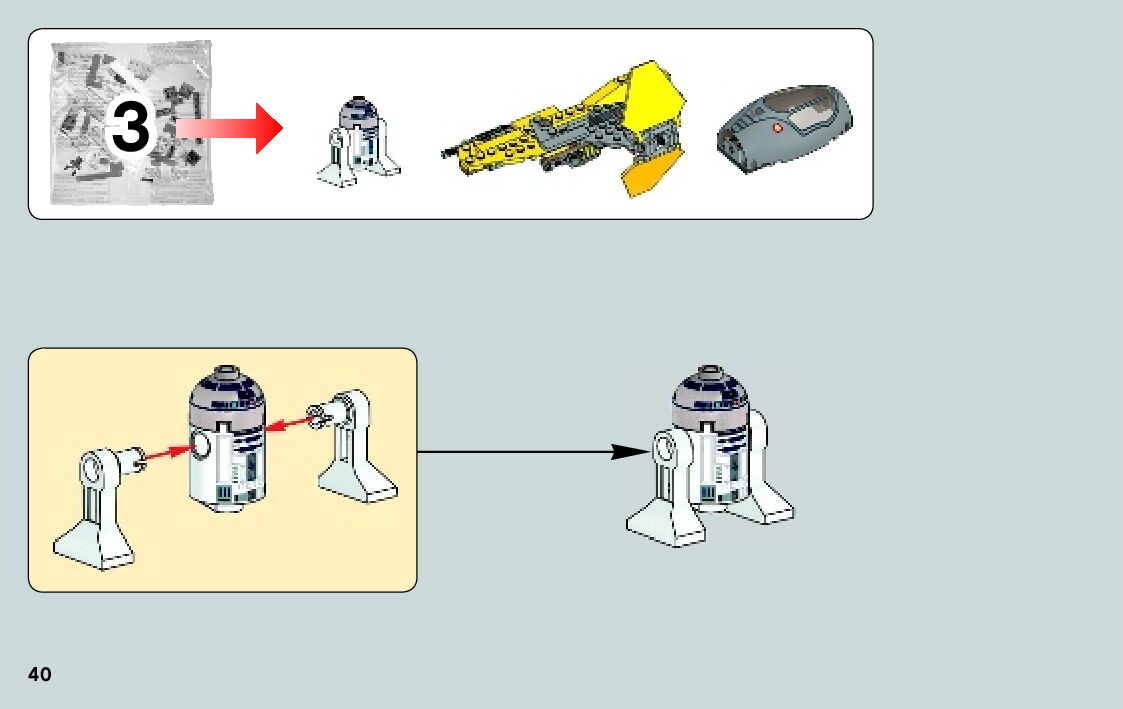 3

40