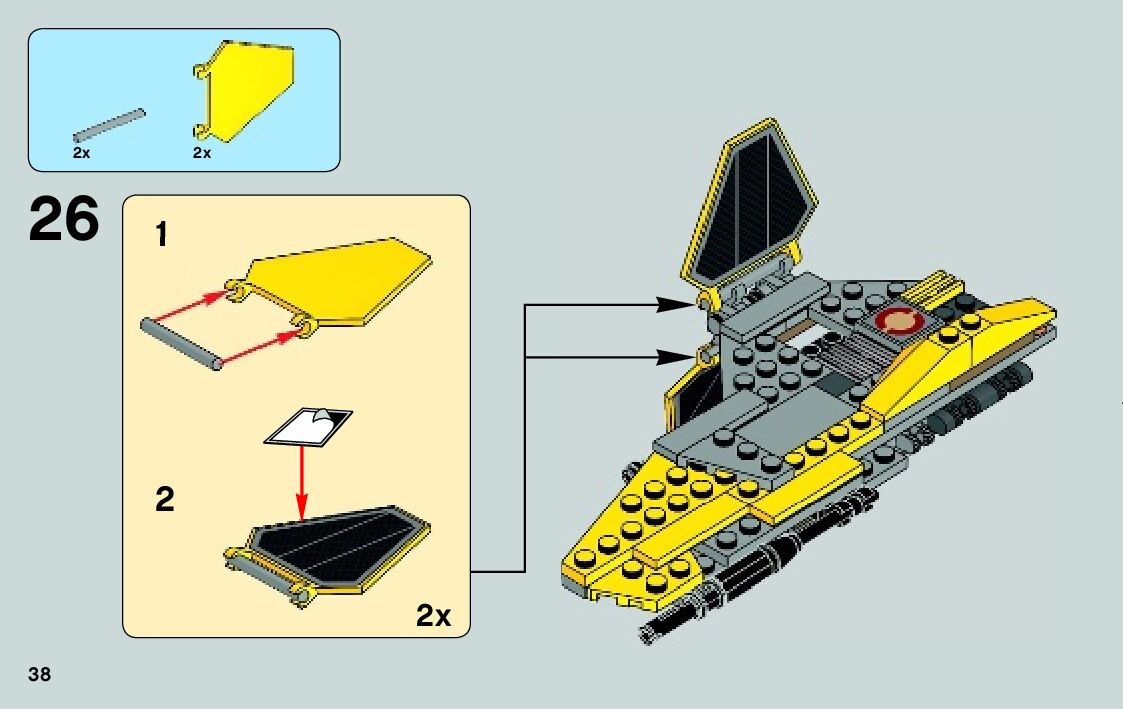 2x 2x

26

1

2

2x

38