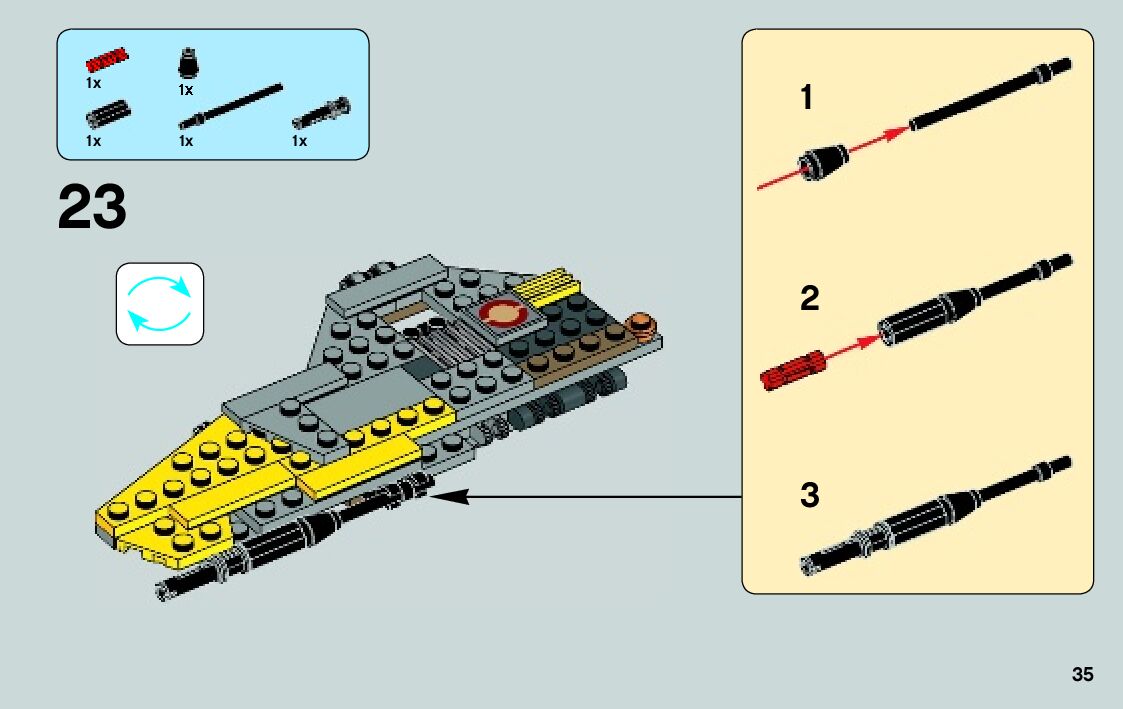 1x
1x
1x
1x
1x

23

1

2

3

35