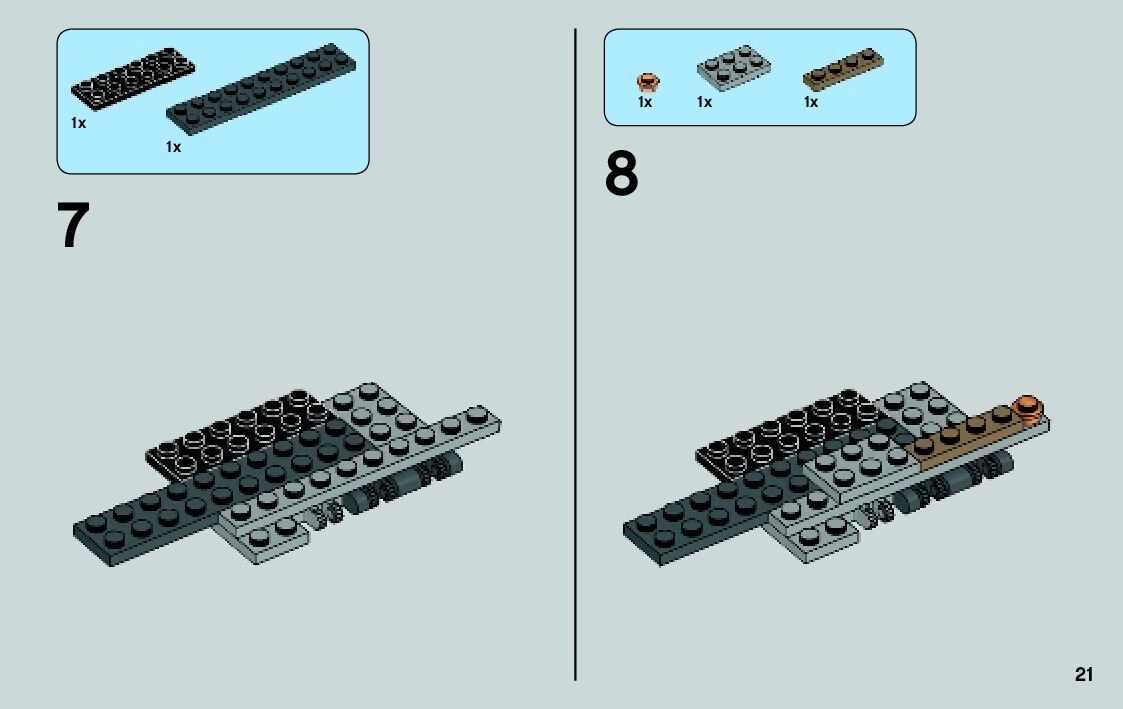 1x

1x

7

1x 1x 1x

8

21